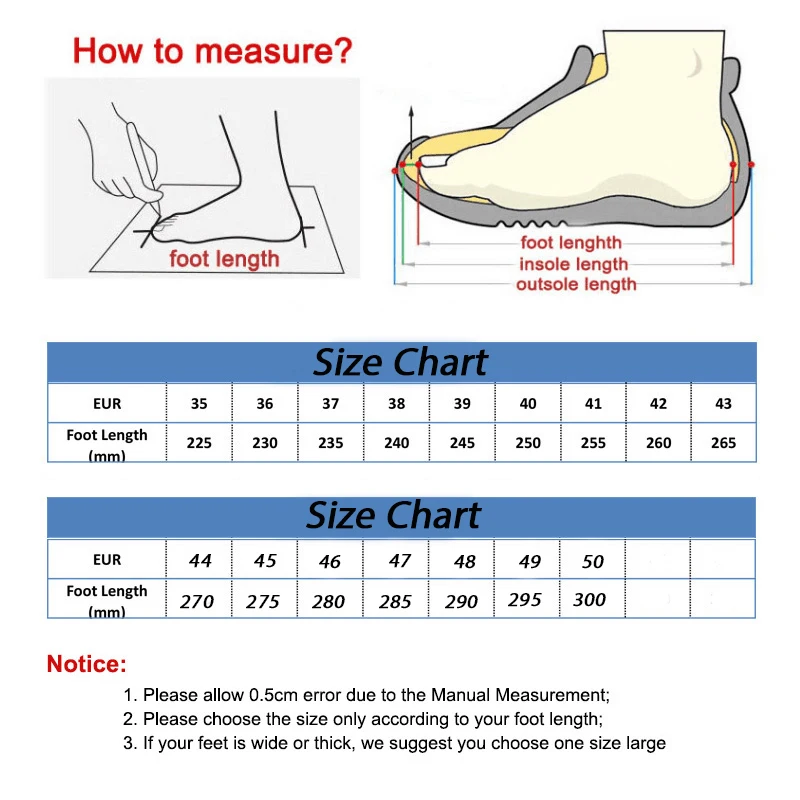 How to measure?

foot length

foot lenghth
insole length
outsole length

Size Chart

| EUR | 35 | 36 | 37 | 38 | 39 | 40 | 41 | 42 | 43 |
|---|---|---|---|---|---|---|---|---|---|
| Foot Length (mm) | 225 | 230 | 235 | 240 | 245 | 250 | 255 | 260 | 265 |

Size Chart

| EUR | 44 | 45 | 46 | 47 | 48 | 49 | 50 | | |
|---|---|---|---|---|---|---|---|---|---|
| Foot Length (mm) | 270 | 275 | 280 | 285 | 290 | 295 | 300 | | |

Notice:

1. Please allow 0.5cm error due to the Manual Measurement;
2. Please choose the size only according to your foot length;
3. If your feet is wide or thick, we suggest you choose one size large