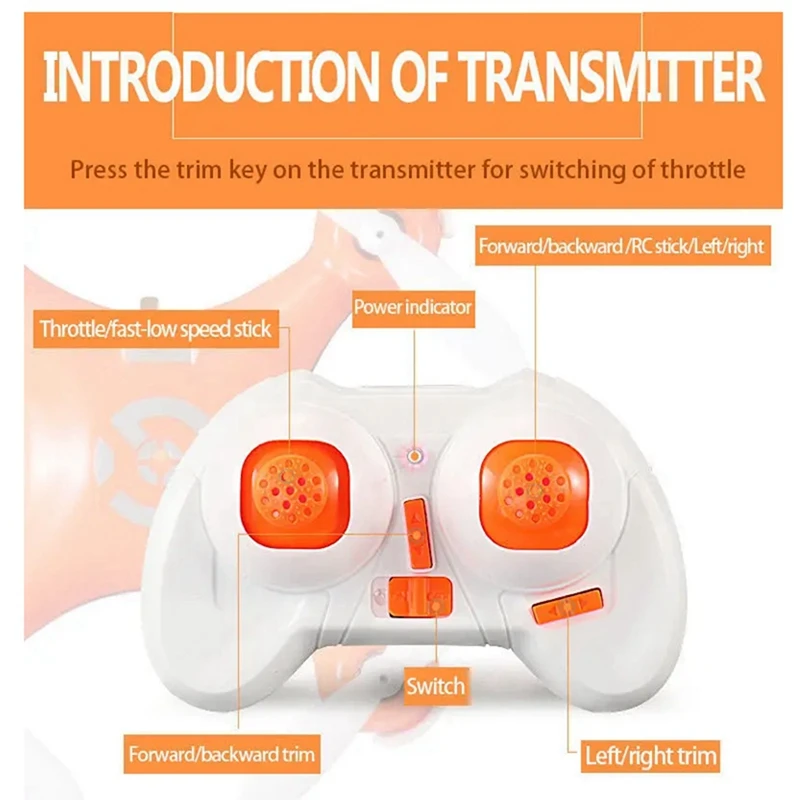 INTRODUCTION OF TRANSMITTER

Press the trim key on the transmitter for switching of throttle

Forward/backward /RC stick/Left/right

Power indicator

Throttle/fast-low speed stick

Switch

Forward/backward trim

Left/right trim