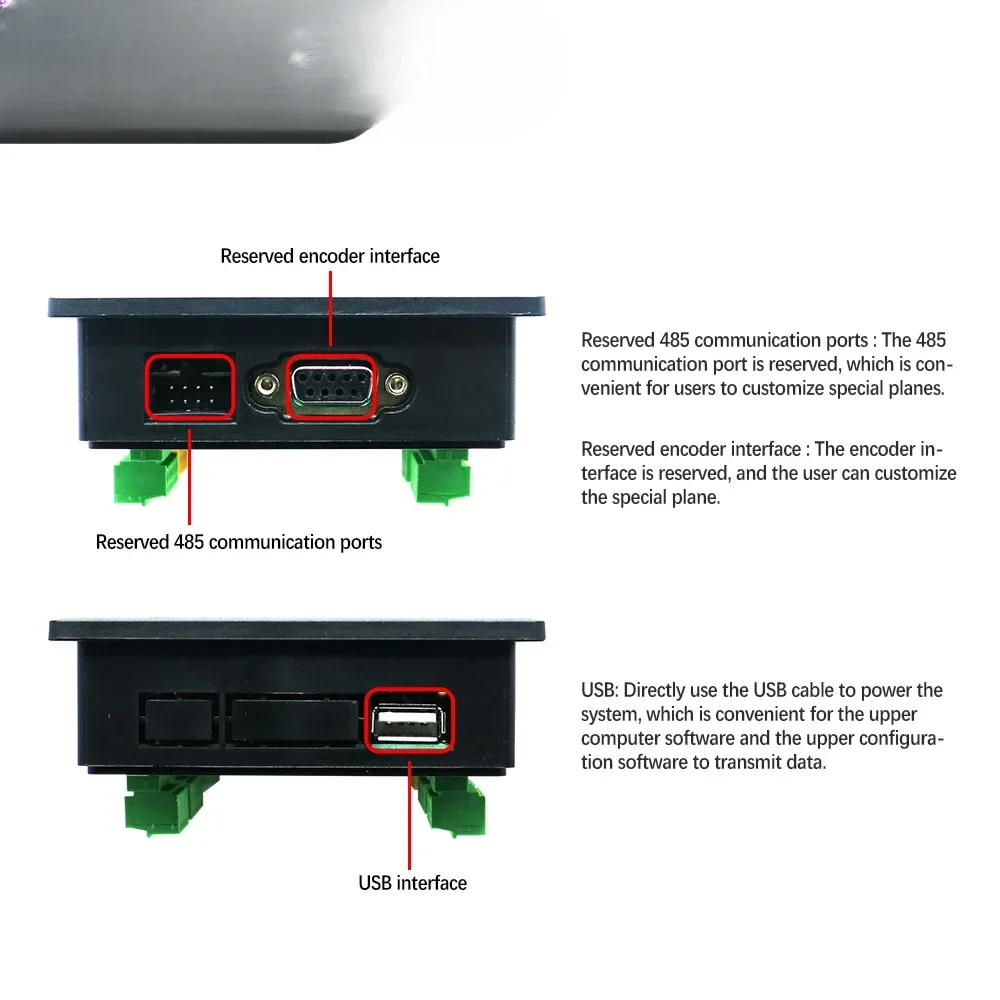 Reserved encoder interface

Reserved 485 communication ports

Reserved 485 communication ports : The 485 communication port is reserved, which is convenient for users to customize special planes.

Reserved encoder interface : The encoder interface is reserved, and the user can customize the special plane.

USB: Directly use the USB cable to power the system, which is convenient for the upper computer software and the upper configuration software to transmit data.

USB interface