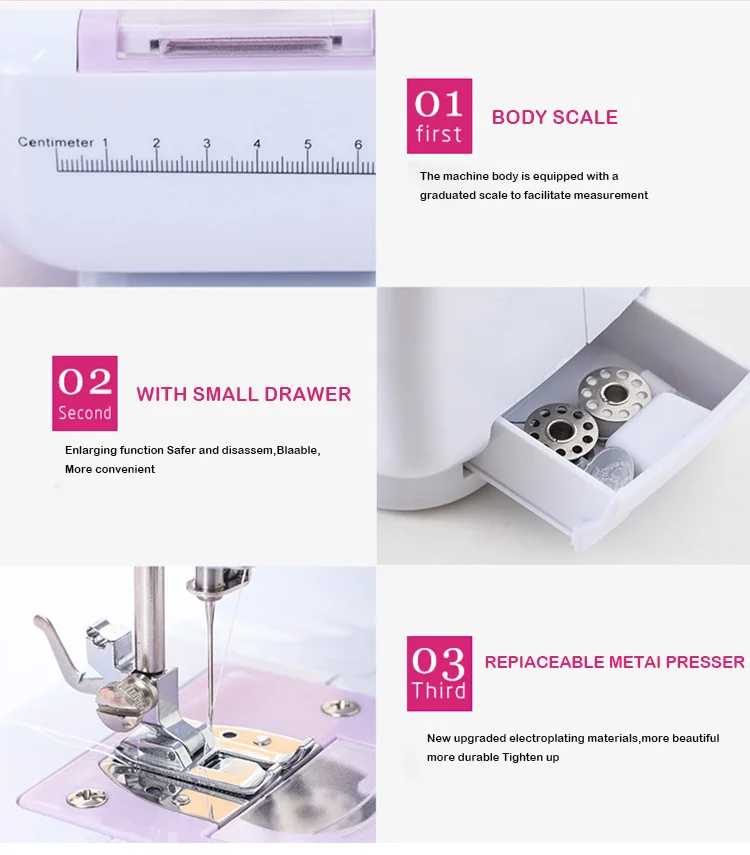 Centimeter 1 2 3 4 5 6

01
first

BODY SCALE

The machine body is equipped with a graduated scale to facilitate measurement

02
Second

WITH SMALL DRAWER

Enlarging function Safer and disassem,Blaable, More convenient

03
Third

REPIACEABLE METAI PRESSER

New upgraded electroplating materials,more beautiful more durable Tighten up