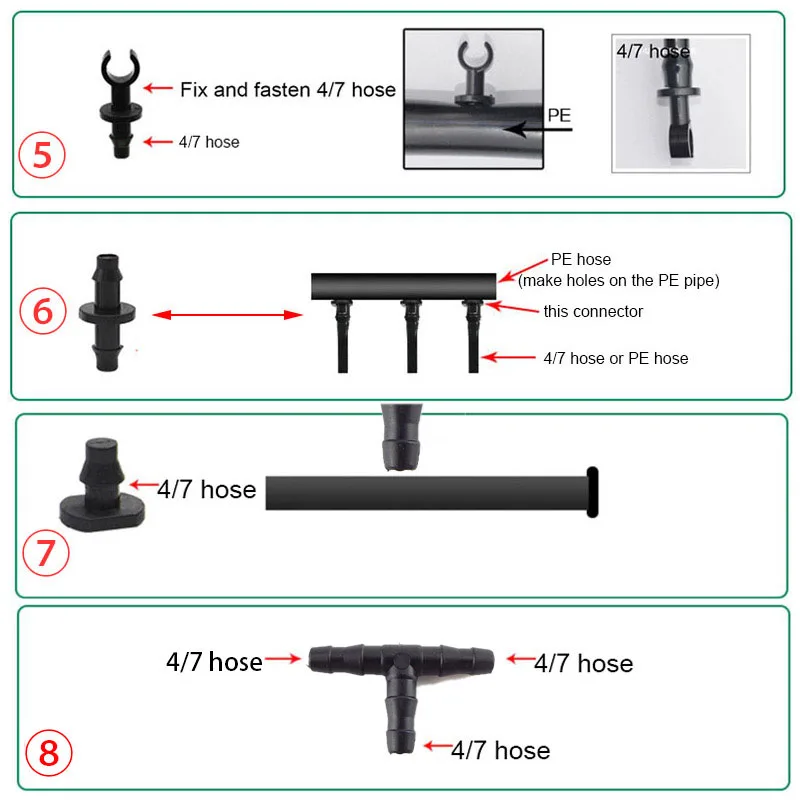 Fix and fasten 4/7 hose
4/7 hose
5
PE
4/7 hose

6
PE hose
(make holes on the PE pipe)
this connector
4/7 hose or PE hose

4/7 hose
7

4/7 hose
4/7 hose
4/7 hose
8