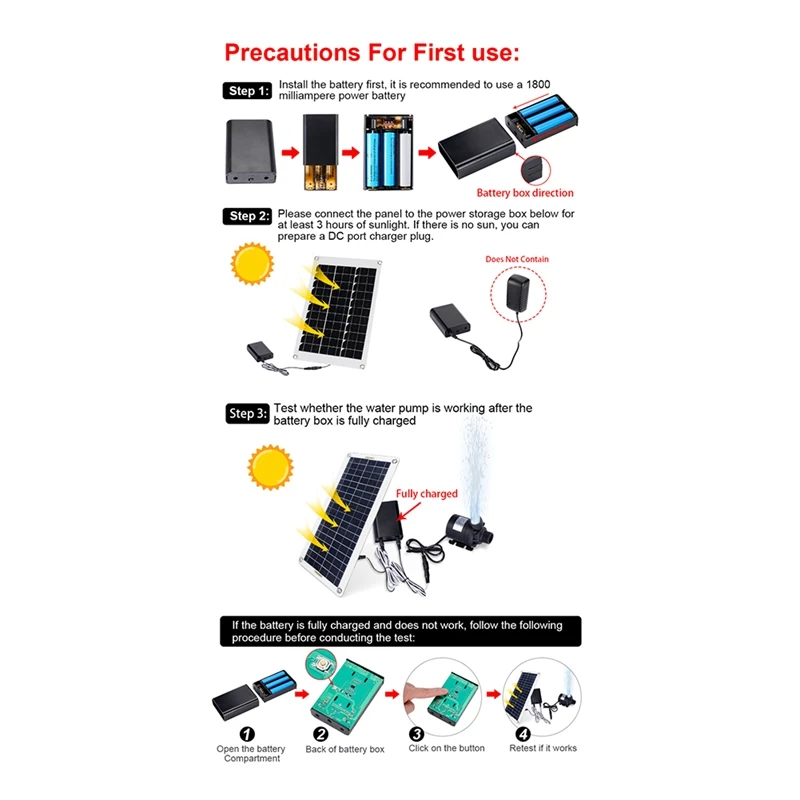 Precautions For First use:

Step 1: Install the battery first, it is recommended to use a 1800 milliampere power battery

Battery box direction

Step 2: Please connect the panel to the power storage box below for at least 3 hours of sunlight. If there is no sun, you can prepare a DC port charger plug.

Does Not Contain

Step 3: Test whether the water pump is working after the battery box is fully charged

Fully charged

If the battery is fully charged and does not work, follow the following procedure before conducting the test:

1 Open the battery Compartment

2 Back of battery box

3 Click on the button

4 Retest if it works