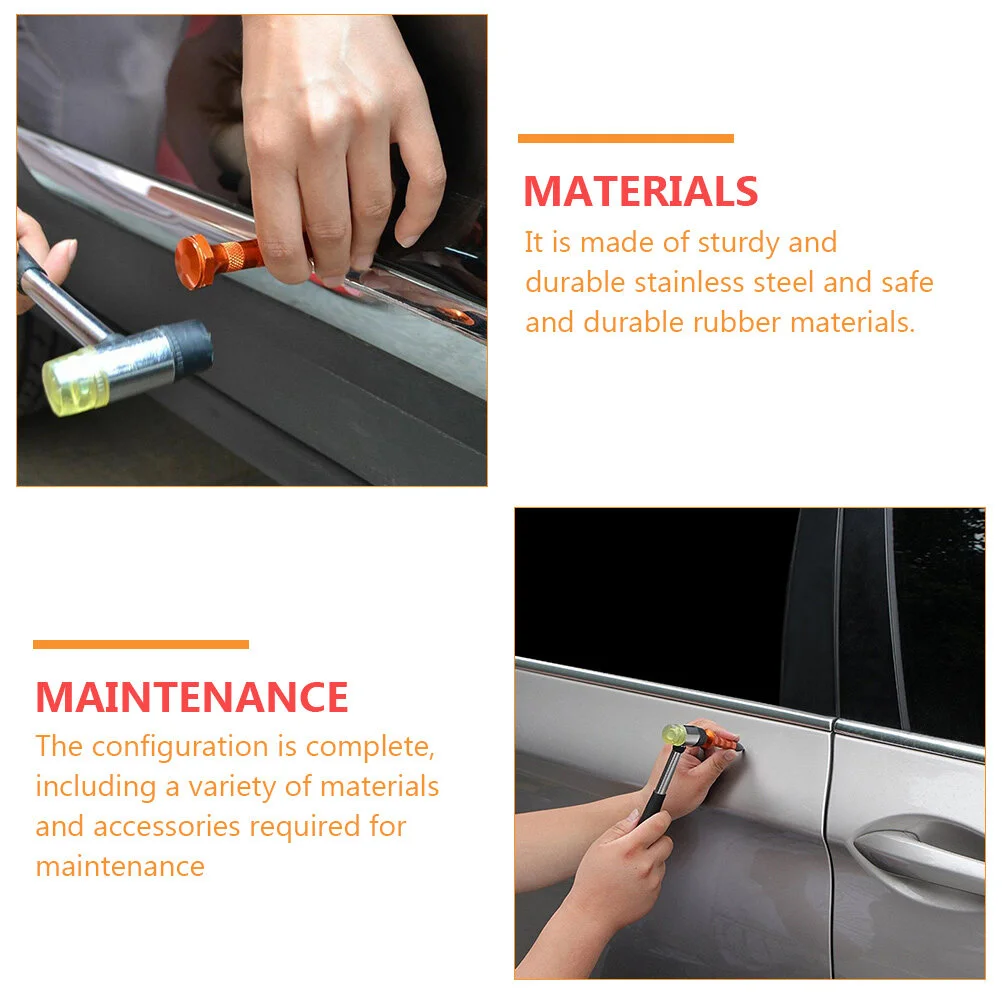 MATERIALS
It is made of sturdy and durable stainless steel and safe and durable rubber materials.

MAINTENANCE
The configuration is complete, including a variety of materials and accessories required for maintenance