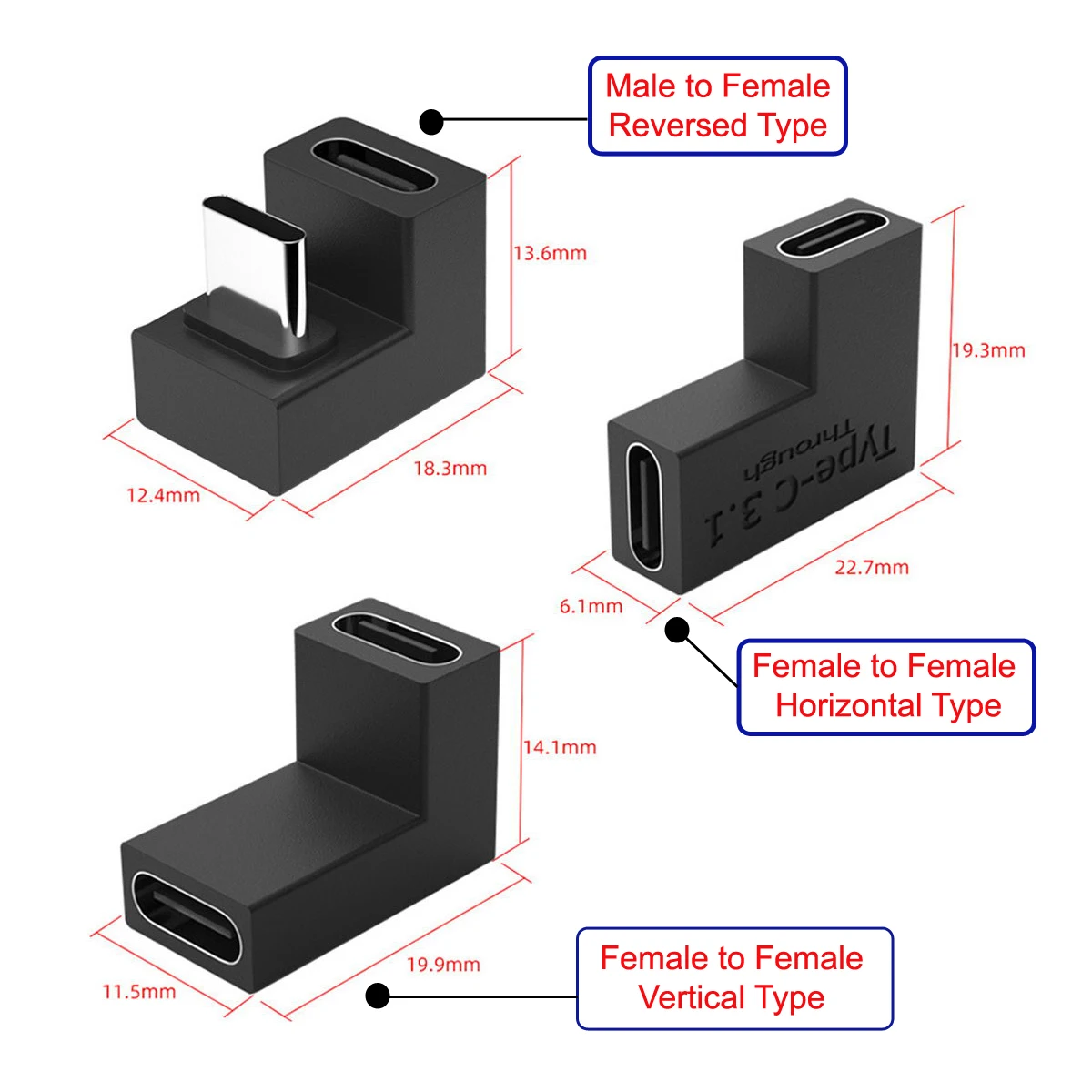 Male to Female
Reversed Type

13.6mm

12.4mm

18.3mm

19.3mm

Type-C 3.1
Through

6.1mm

22.7mm

Female to Female
Horizontal Type

14.1mm

11.5mm

19.9mm

Female to Female
Vertical Type