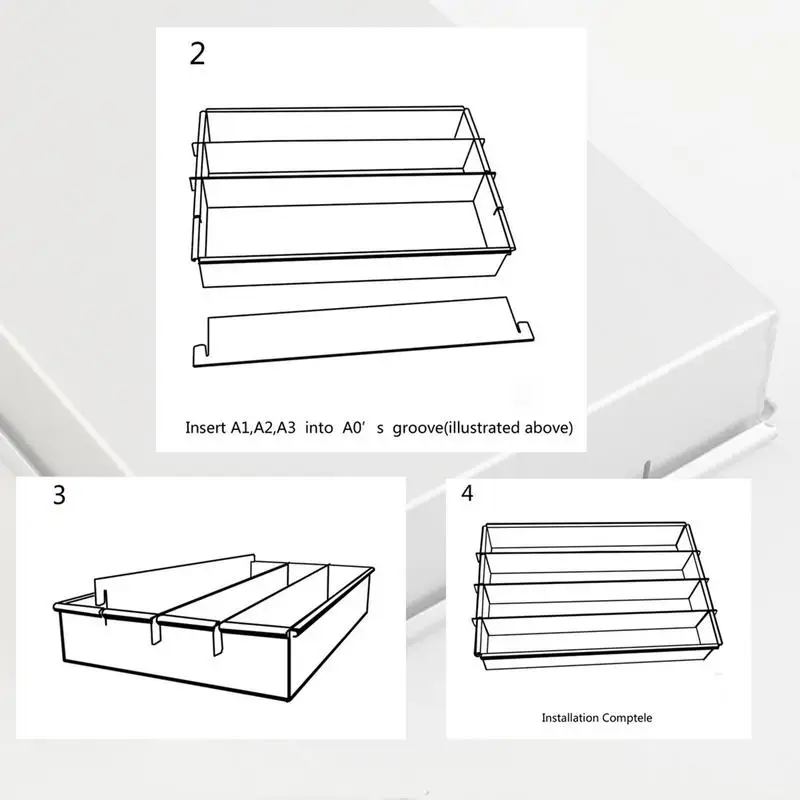 2

Insert A1,A2,A3 into A0' s groove(illustrated above)

3

4

Installation Comptele