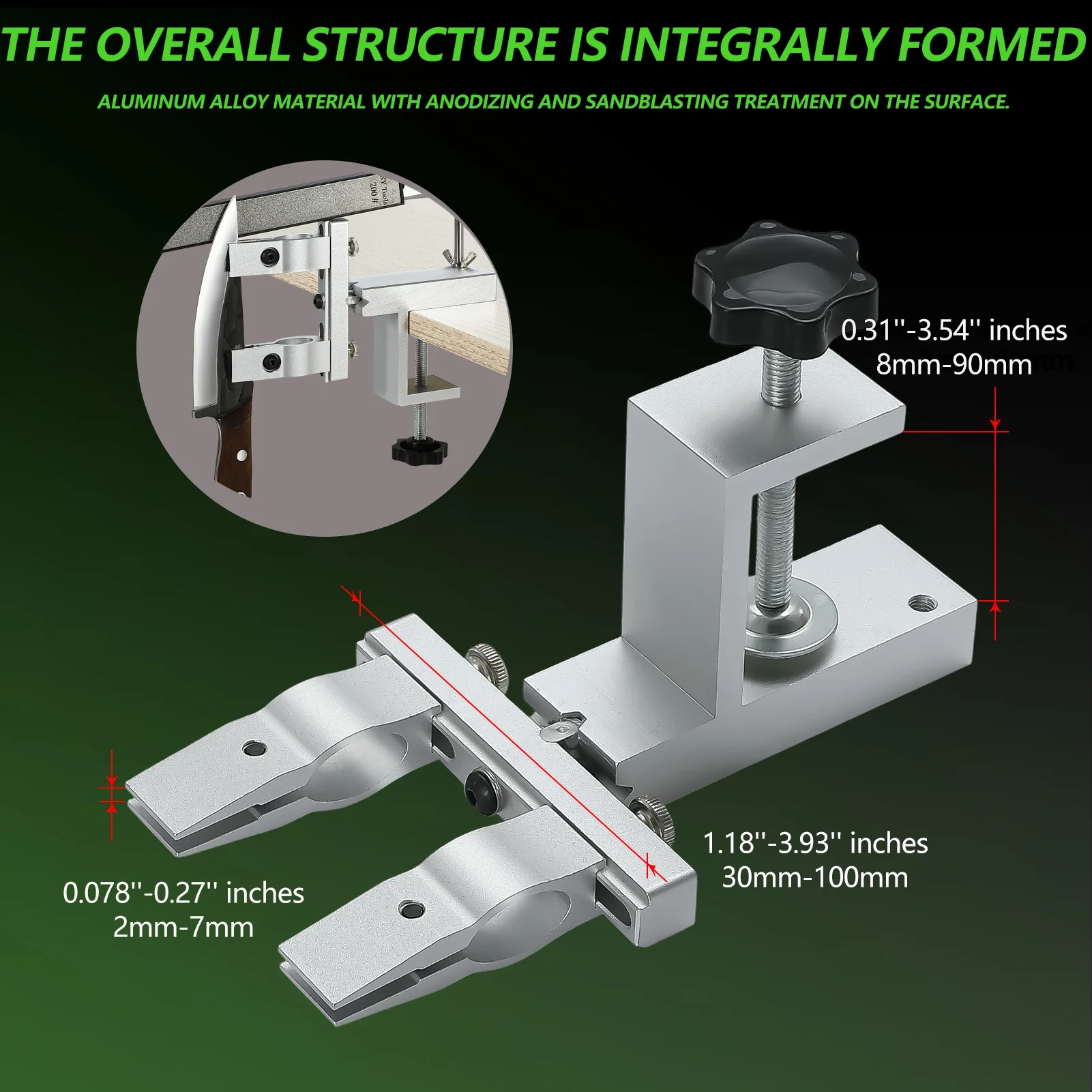 THE OVERALL STRUCTURE IS INTEGRALLY FORMED

ALUMINUM ALLOY MATERIAL WITH ANODIZING AND SANDBLASTING TREATMENT ON THE SURFACE.

SY Tools
200 #

0.31''-3.54'' inches
8mm-90mm

1.18''-3.93'' inches
30mm-100mm

0.078''-0.27'' inches
2mm-7mm