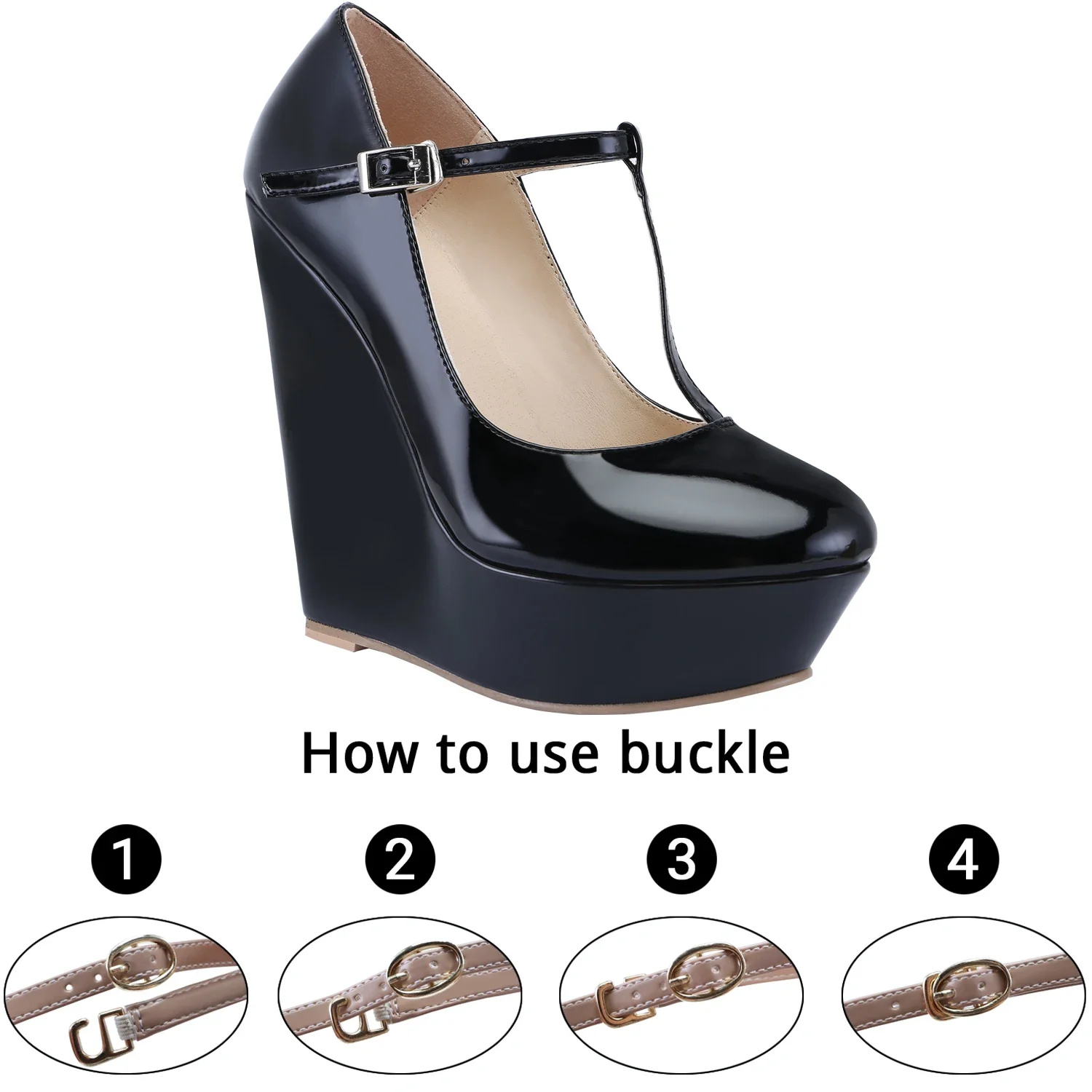 How to use buckle

1

2

3

4