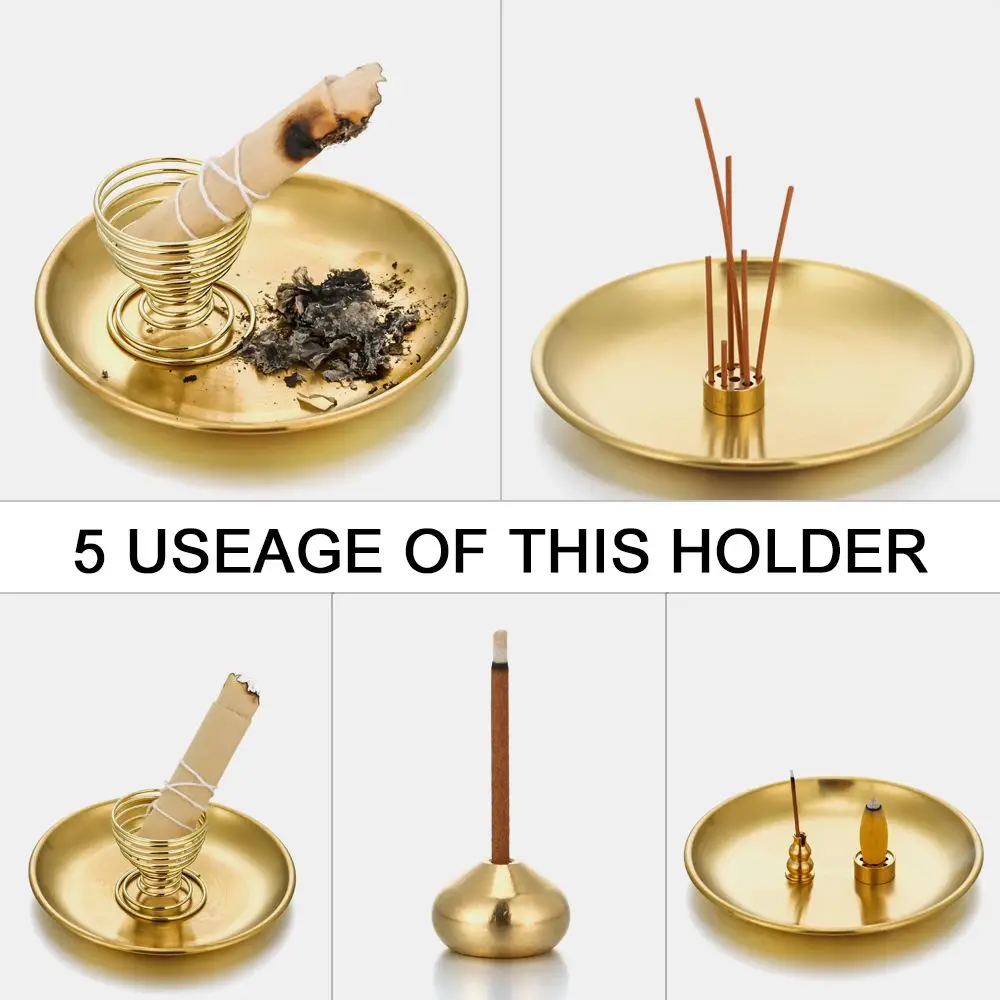 5 USEAGE OF THIS HOLDER