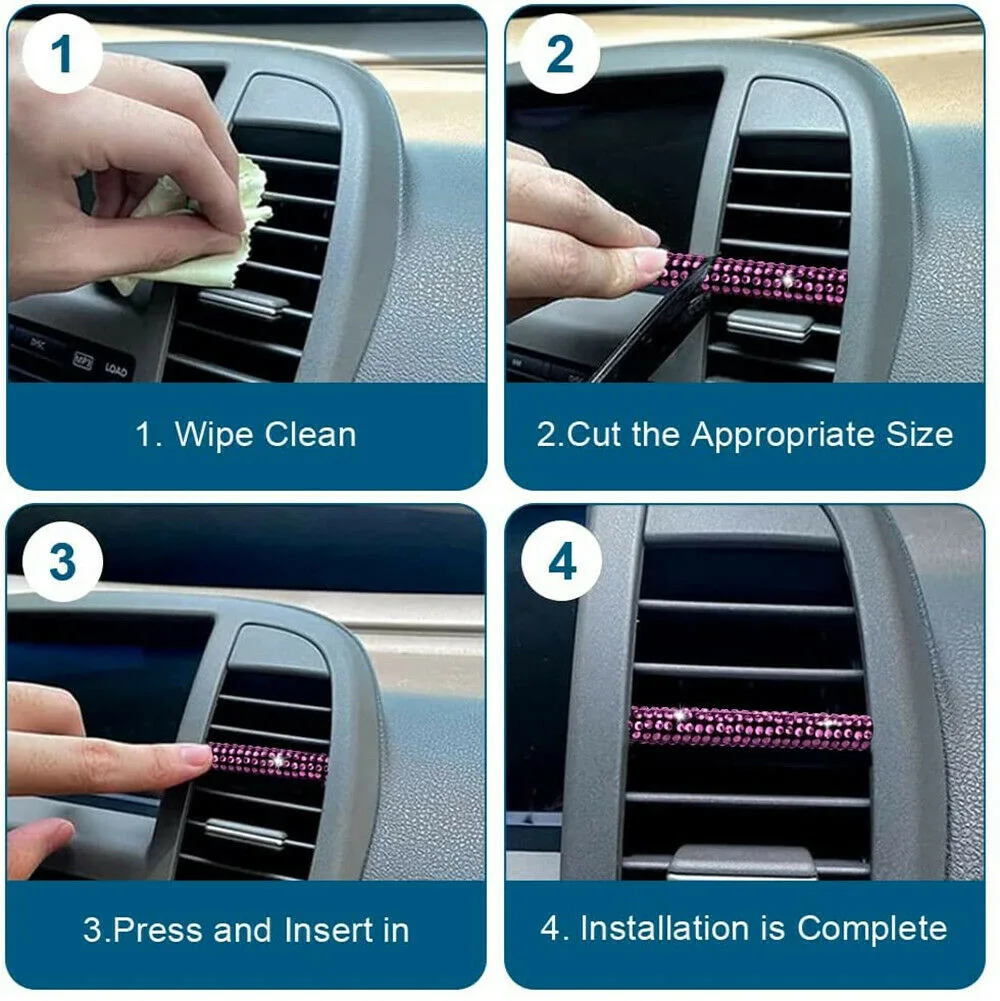 1

DISC
MP3
LOAD

1. Wipe Clean

2

2.Cut the Appropriate Size

3

3.Press and Insert in

4

4. Installation is Complete