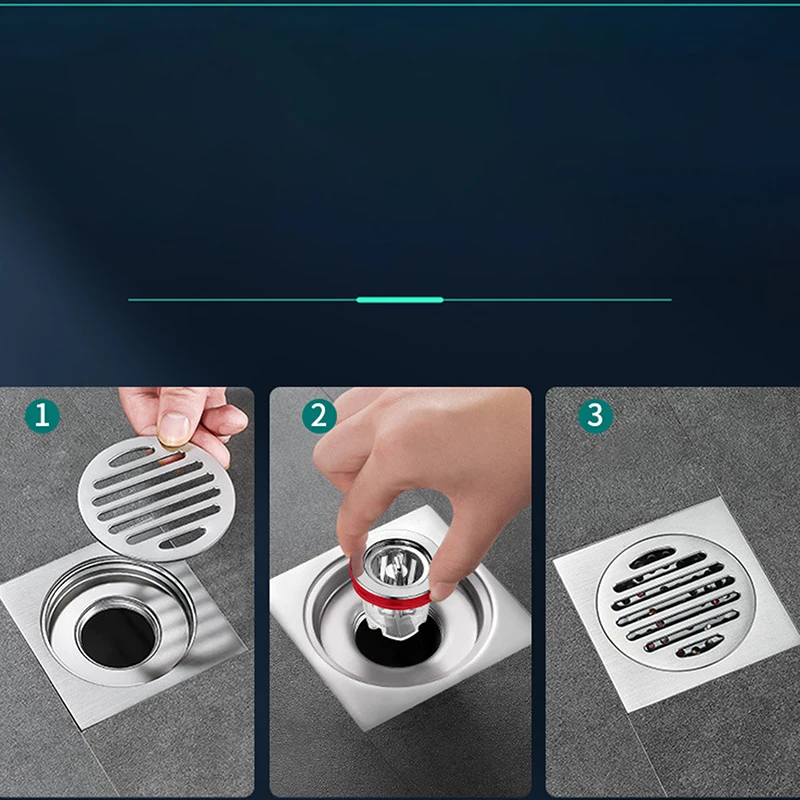 1

2

3