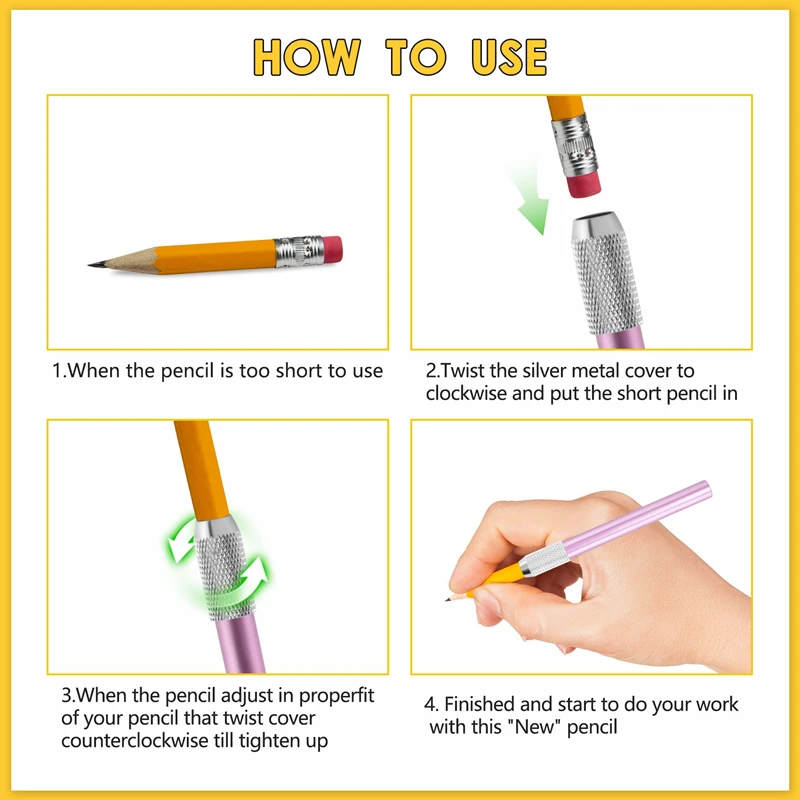 HOW TO USE

1.When the pencil is too short to use

2.Twist the silver metal cover to clockwise and put the short pencil in

3.When the pencil adjust in properfit of your pencil that twist cover counterclockwise till tighten up

4. Finished and start to do your work with this "New" pencil