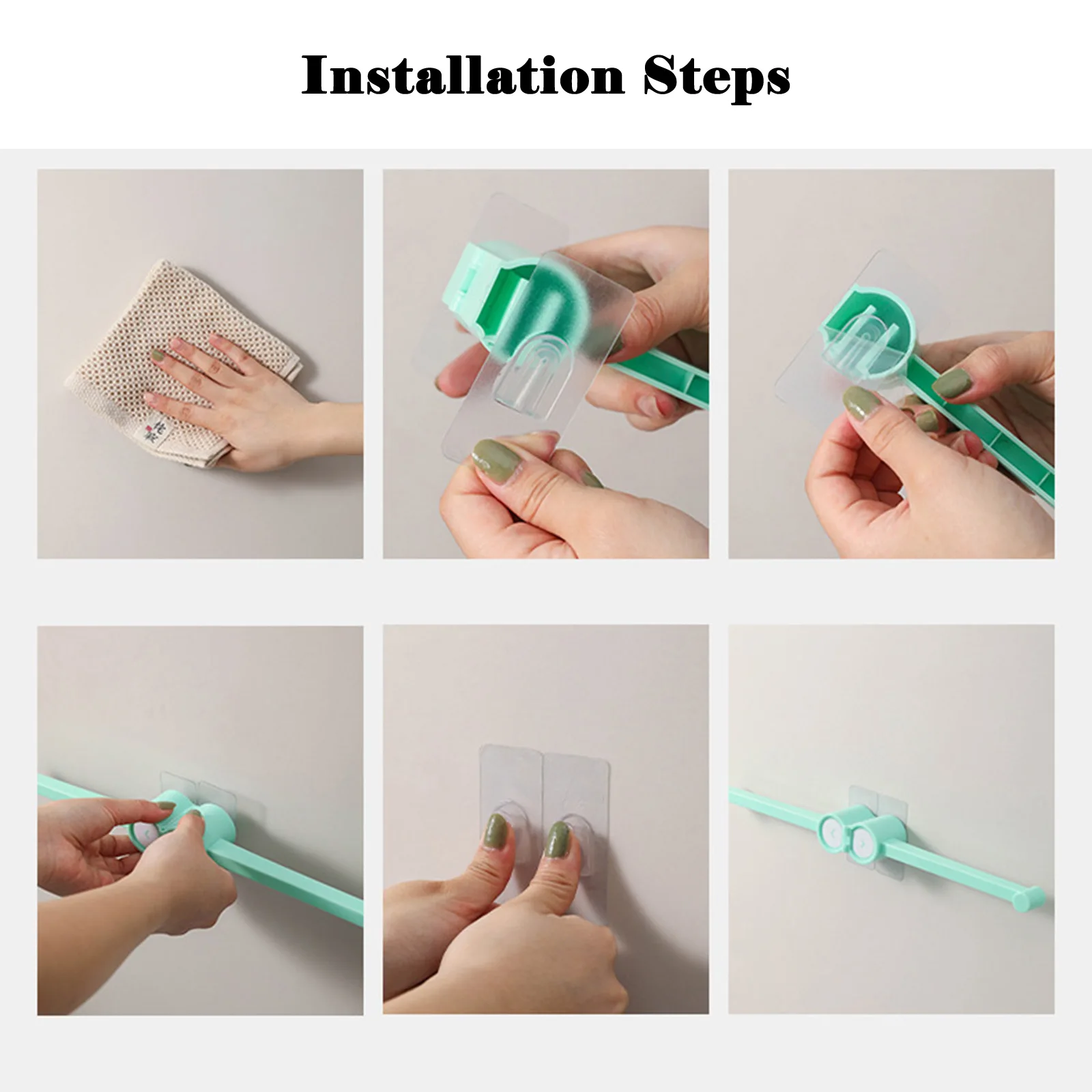 Installation Steps