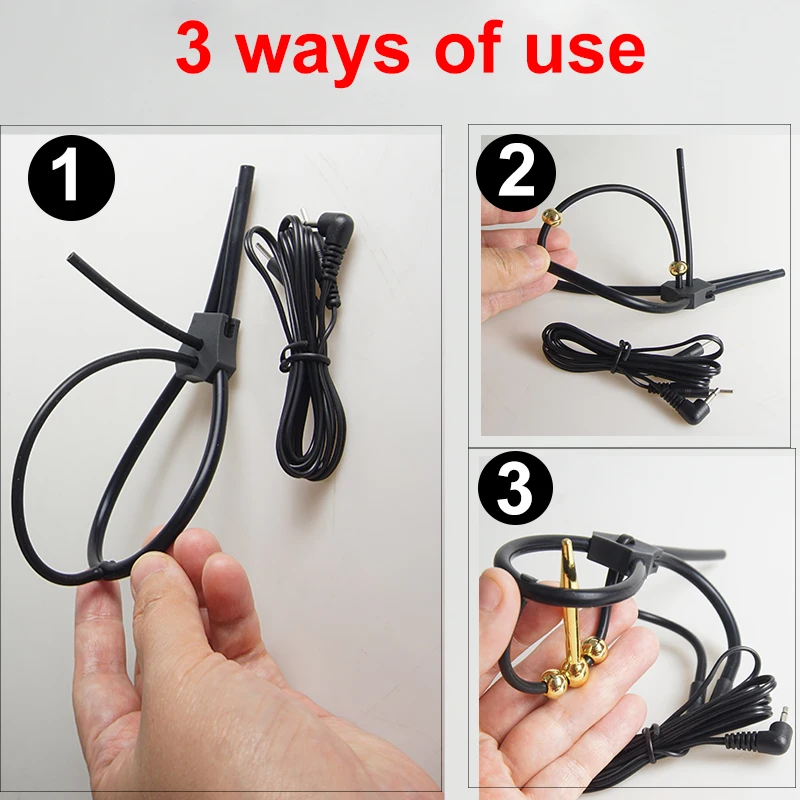 3 ways of use

1

2

3