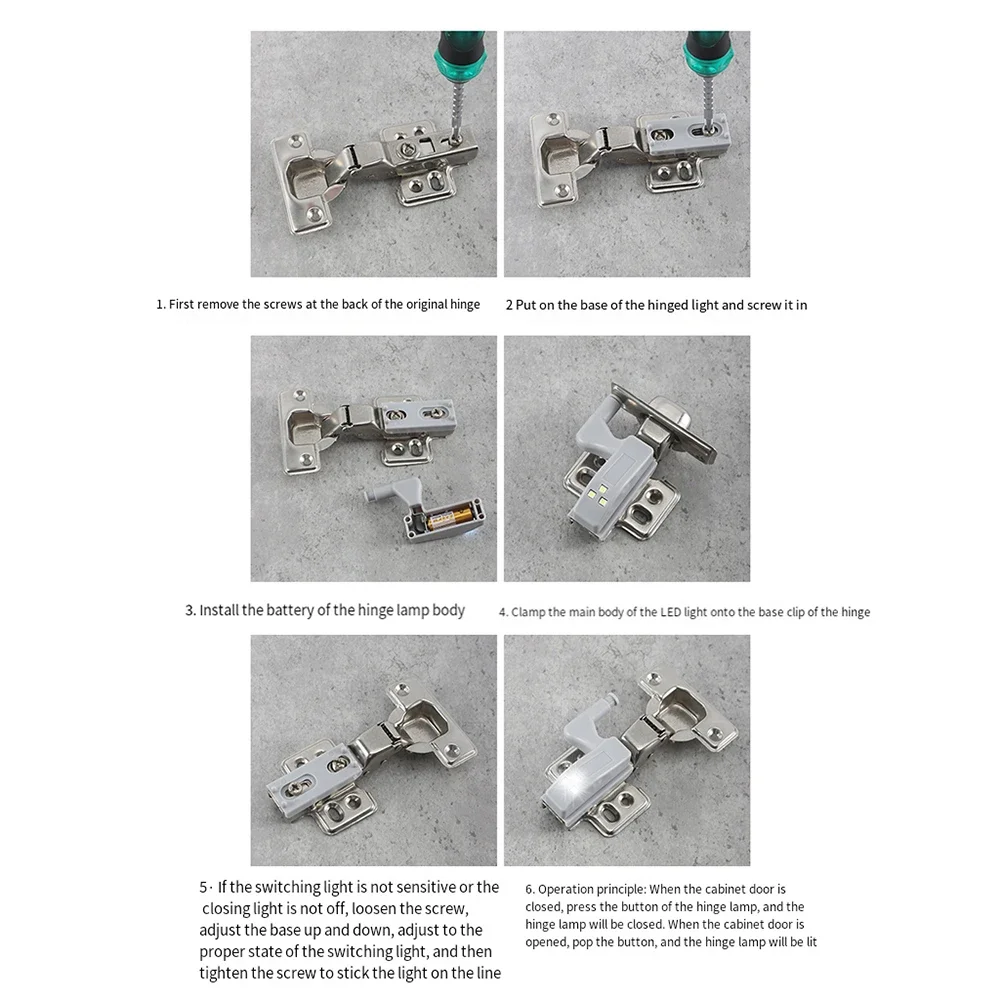 1. First remove the screws at the back of the original hinge

2 Put on the base of the hinged light and screw it in

3. Install the battery of the hinge lamp body

4. Clamp the main body of the LED light onto the base clip of the hinge

5· If the switching light is not sensitive or the closing light is not off, loosen the screw, adjust the base up and down, adjust to the proper state of the switching light, and then tighten the screw to stick the light on the line

6. Operation principle: When the cabinet door is closed, press the button of the hinge lamp, and the hinge lamp will be closed. When the cabinet door is opened, pop the button, and the hinge lamp will be lit