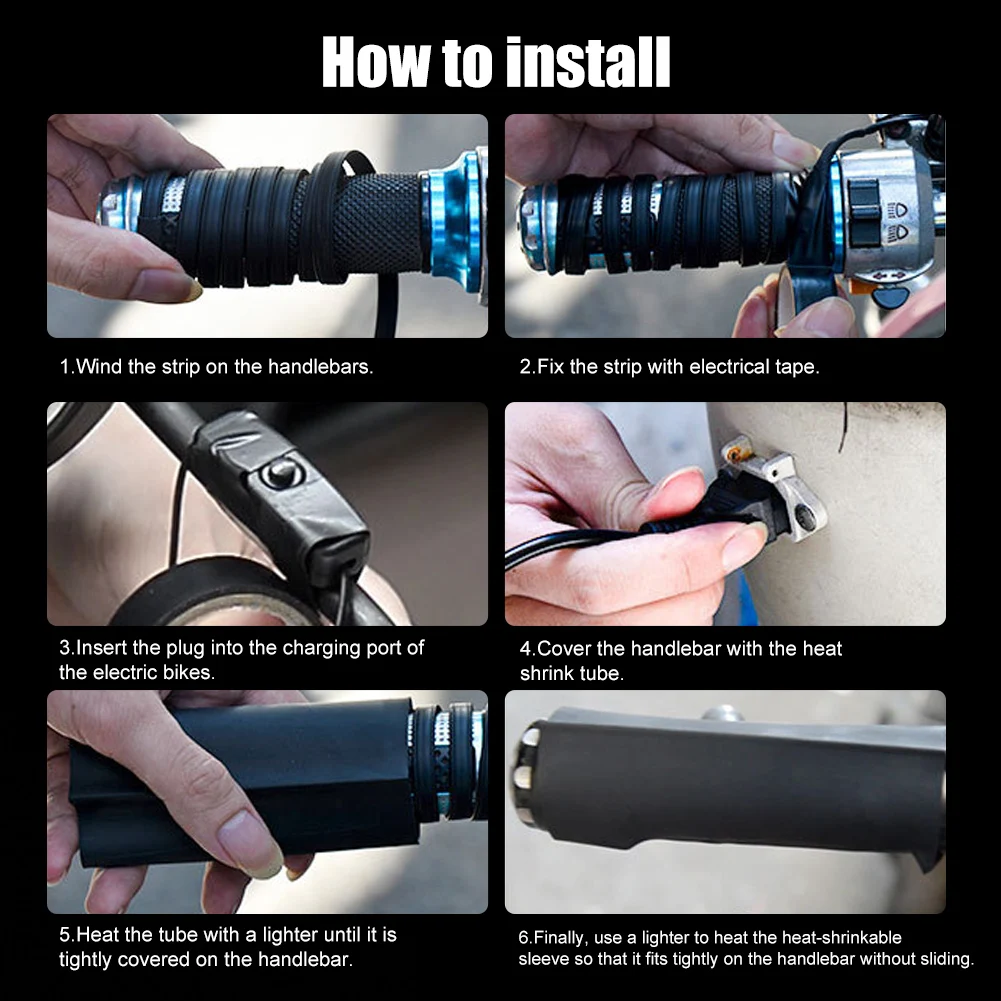 How to install

1.Wind the strip on the handlebars.

2.Fix the strip with electrical tape.

3.Insert the plug into the charging port of the electric bikes.

4.Cover the handlebar with the heat shrink tube.

5.Heat the tube with a lighter until it is tightly covered on the handlebar.

6.Finally, use a lighter to heat the heat-shrinkable sleeve so that it fits tightly on the handlebar without sliding.