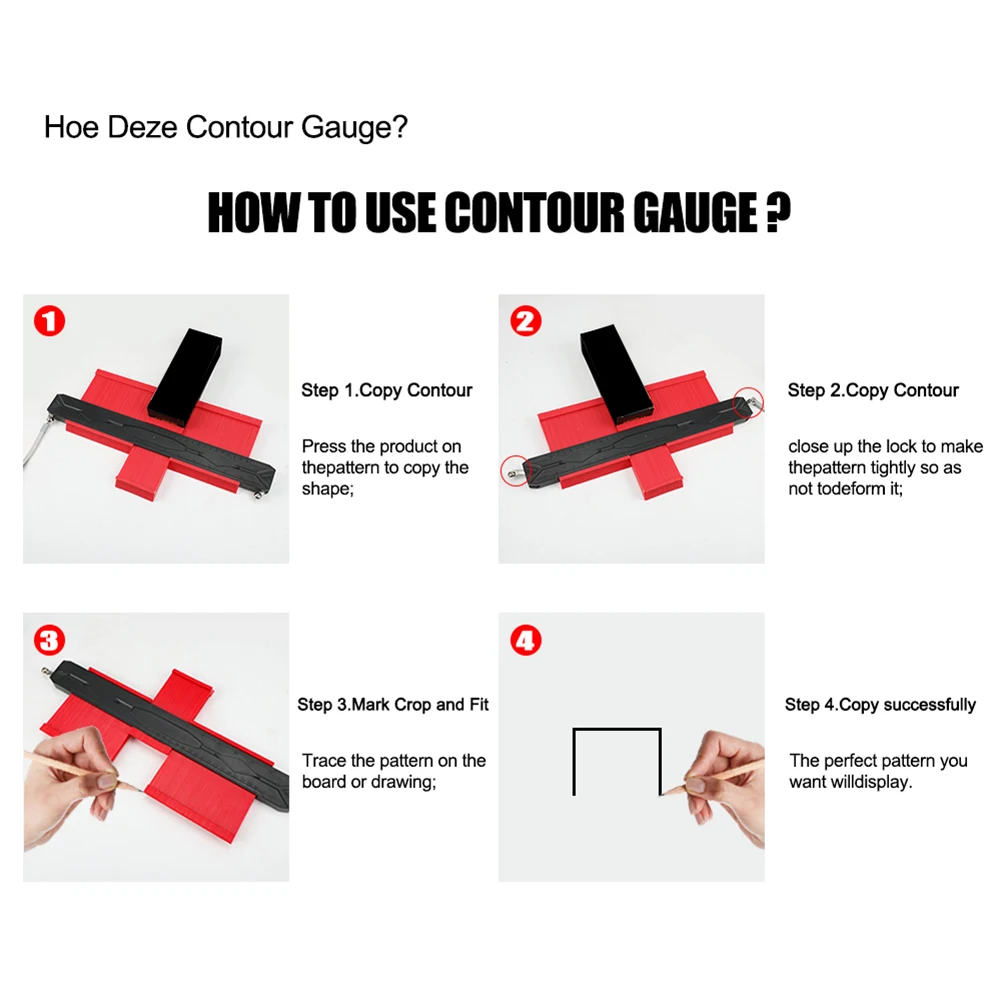 Hoe Deze Contour Gauge?

HOW TO USE CONTOUR GAUGE ?

1

Step 1.Copy Contour

Press the product on thepattern to copy the shape;

2

Step 2.Copy Contour

close up the lock to make thepattern tightly so as not todeform it;

3

Step 3.Mark Crop and Fit

Trace the pattern on the board or drawing;

4

Step 4.Copy successfully

The perfect pattern you want willdisplay.