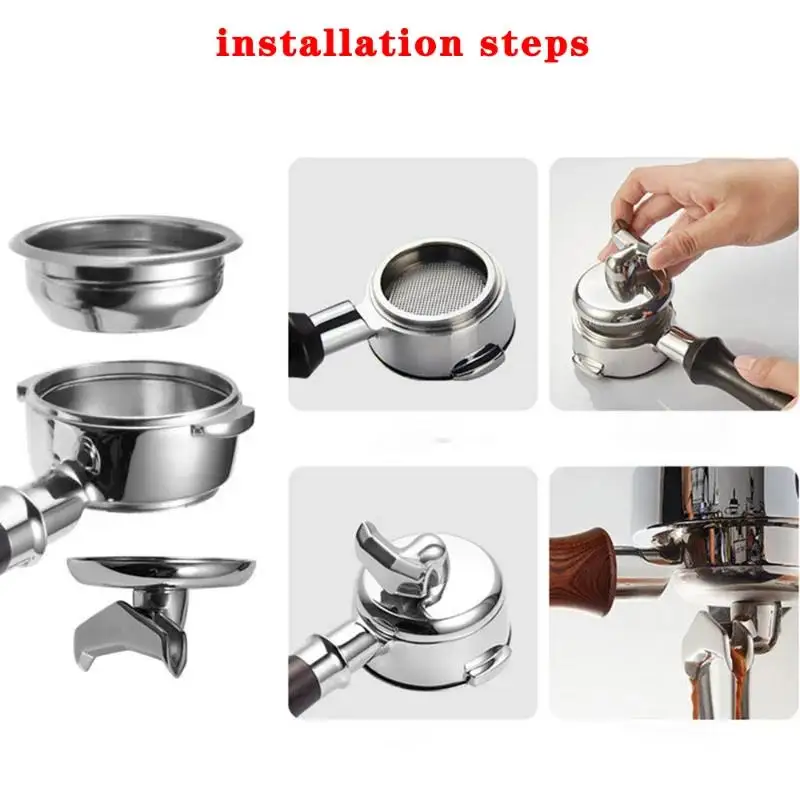 installation steps