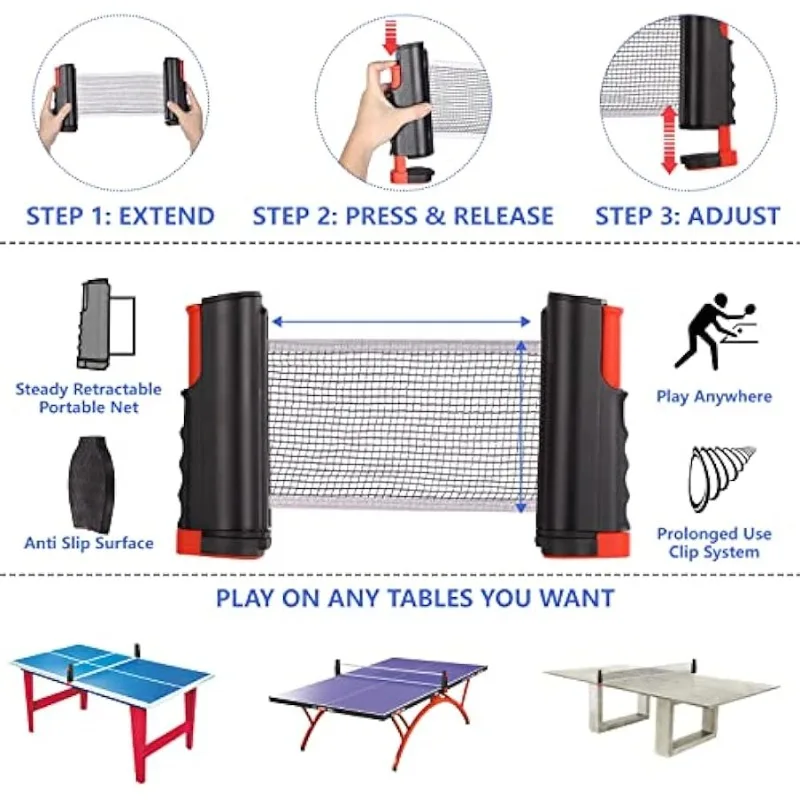 STEP 1: EXTEND

STEP 2: PRESS & RELEASE

STEP 3: ADJUST

Steady Retractable Portable Net

Anti Slip Surface

Play Anywhere

Prolonged Use Clip System

PLAY ON ANY TABLES YOU WANT