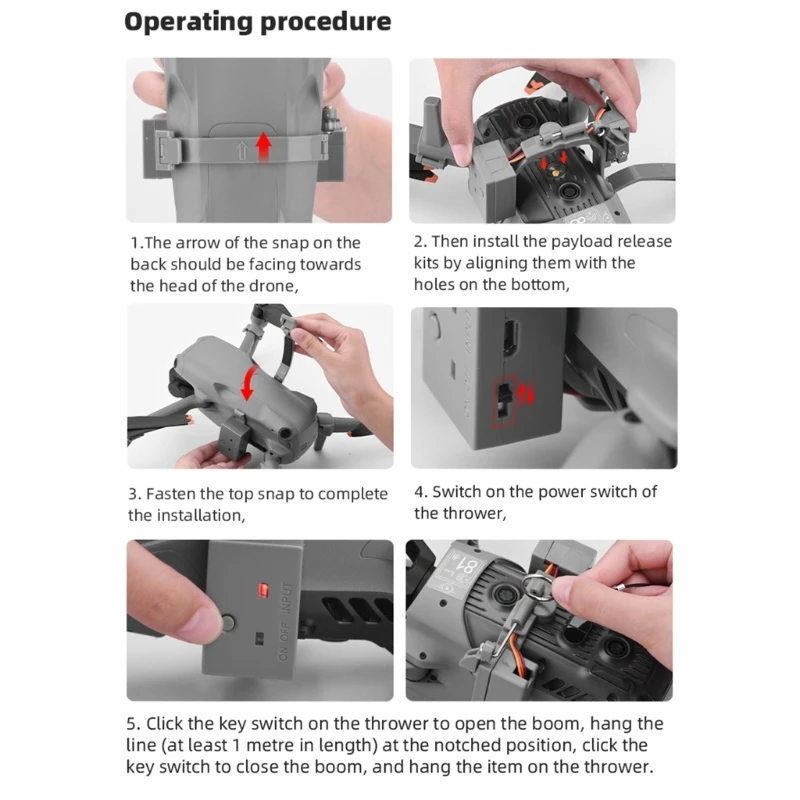 Operating procedure

1.The arrow of the snap on the back should be facing towards the head of the drone,

2. Then install the payload release kits by aligning them with the holes on the bottom,

3. Fasten the top snap to complete the installation,

4. Switch on the power switch of the thrower,

ON OFF INPUT

5. Click the key switch on the thrower to open the boom, hang the line (at least 1 metre in length) at the notched position, click the key switch to close the boom, and hang the item on the thrower.