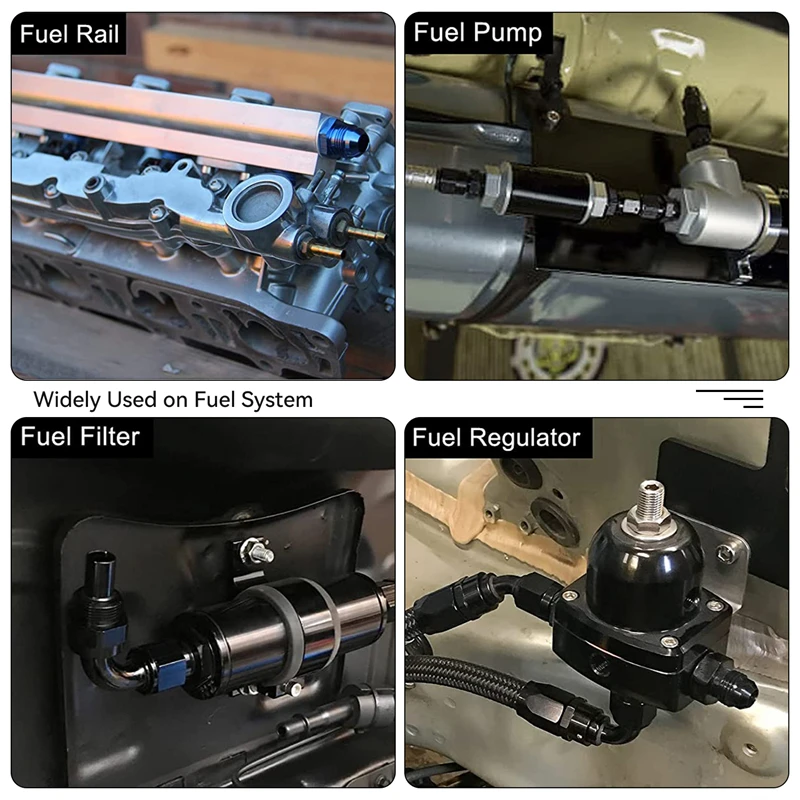 Fuel Rail

Fuel Pump

Widely Used on Fuel System

Fuel Filter

Fuel Regulator