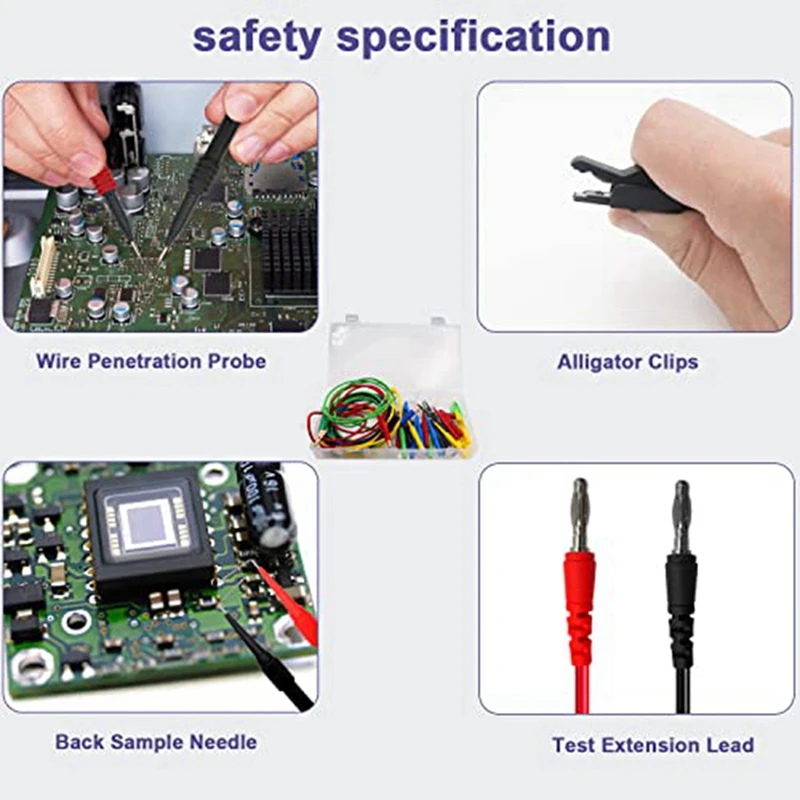 safety specification

Wire Penetration Probe

Alligator Clips

Back Sample Needle

Test Extension Lead