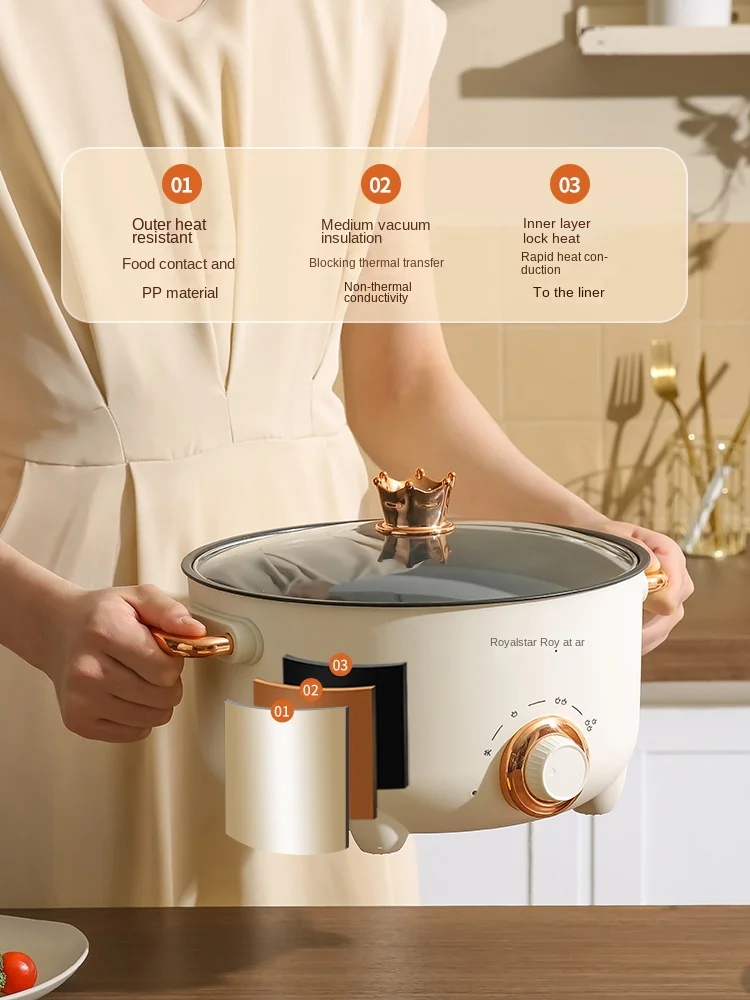 01

Outer heat resistant

Food contact and

PP material

02

Medium vacuum insulation

Blocking thermal transfer

Non-thermal conductivity

03

Inner layer lock heat

Rapid heat conduction

To the liner

Royalstar Roy at ar

03

02

01