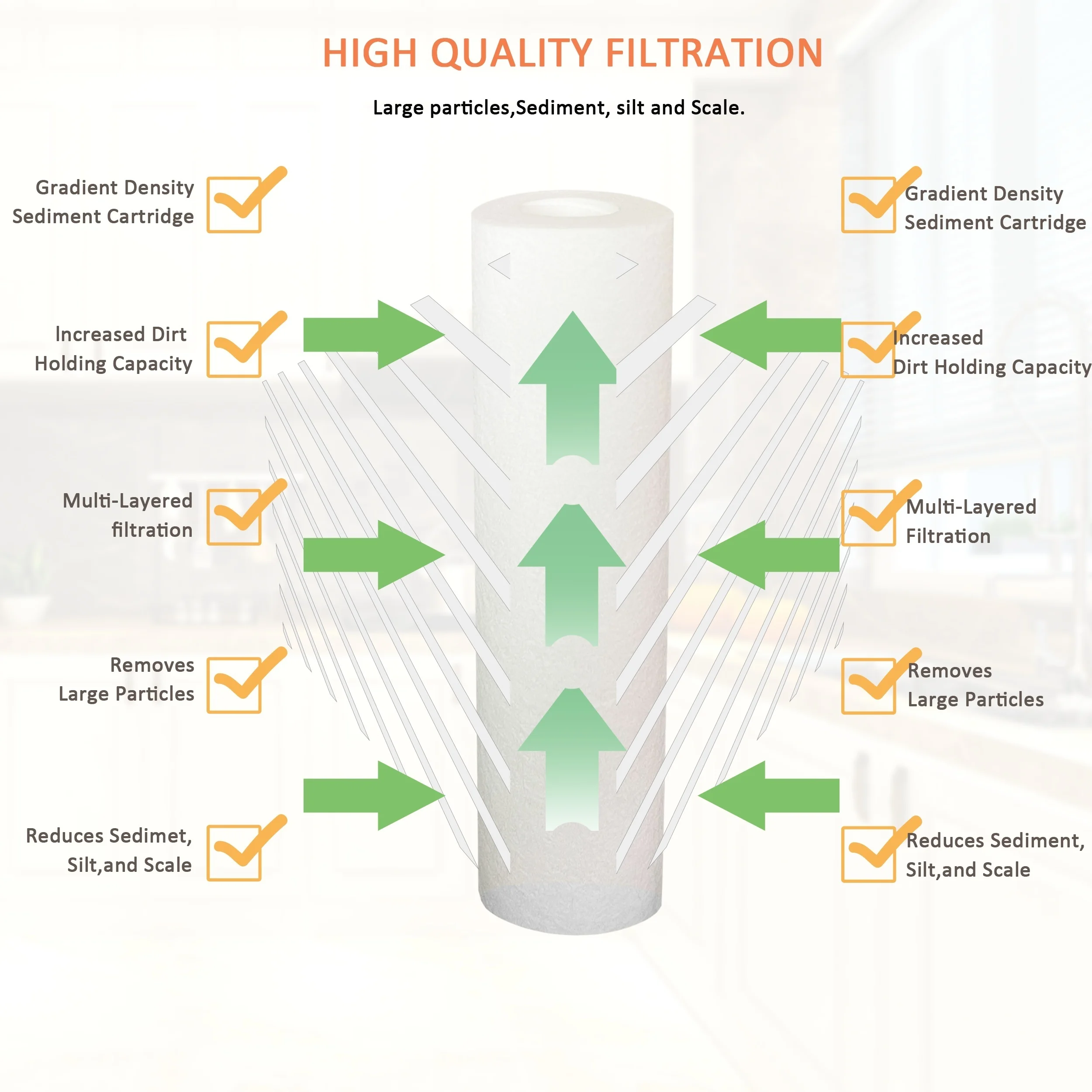 HIGH QUALITY FILTRATION

Large particles,Sediment, silt and Scale.

Gradient Density Sediment Cartridge

Increased Dirt Holding Capacity

Multi-Layered filtration

Removes Large Particles

Reduces Sedimet, Silt,and Scale

Gradient Density Sediment Cartridge

Increased Dirt Holding Capacity

Multi-Layered Filtration

Removes Large Particles

Reduces Sediment, Silt,and Scale