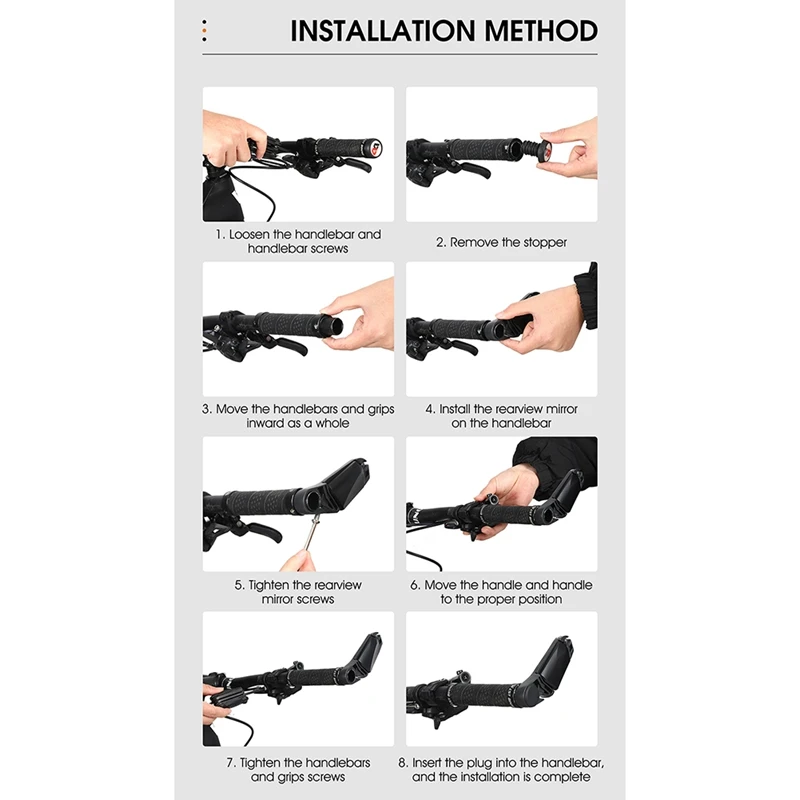 INSTALLATION METHOD

1. Loosen the handlebar and handlebar screws

2. Remove the stopper

3. Move the handlebars and grips inward as a whole

4. Install the rearview mirror on the handlebar

5. Tighten the rearview mirror screws

6. Move the handle and handle to the proper position

7. Tighten the handlebars and grips screws

8. Insert the plug into the handlebar, and the installation is complete