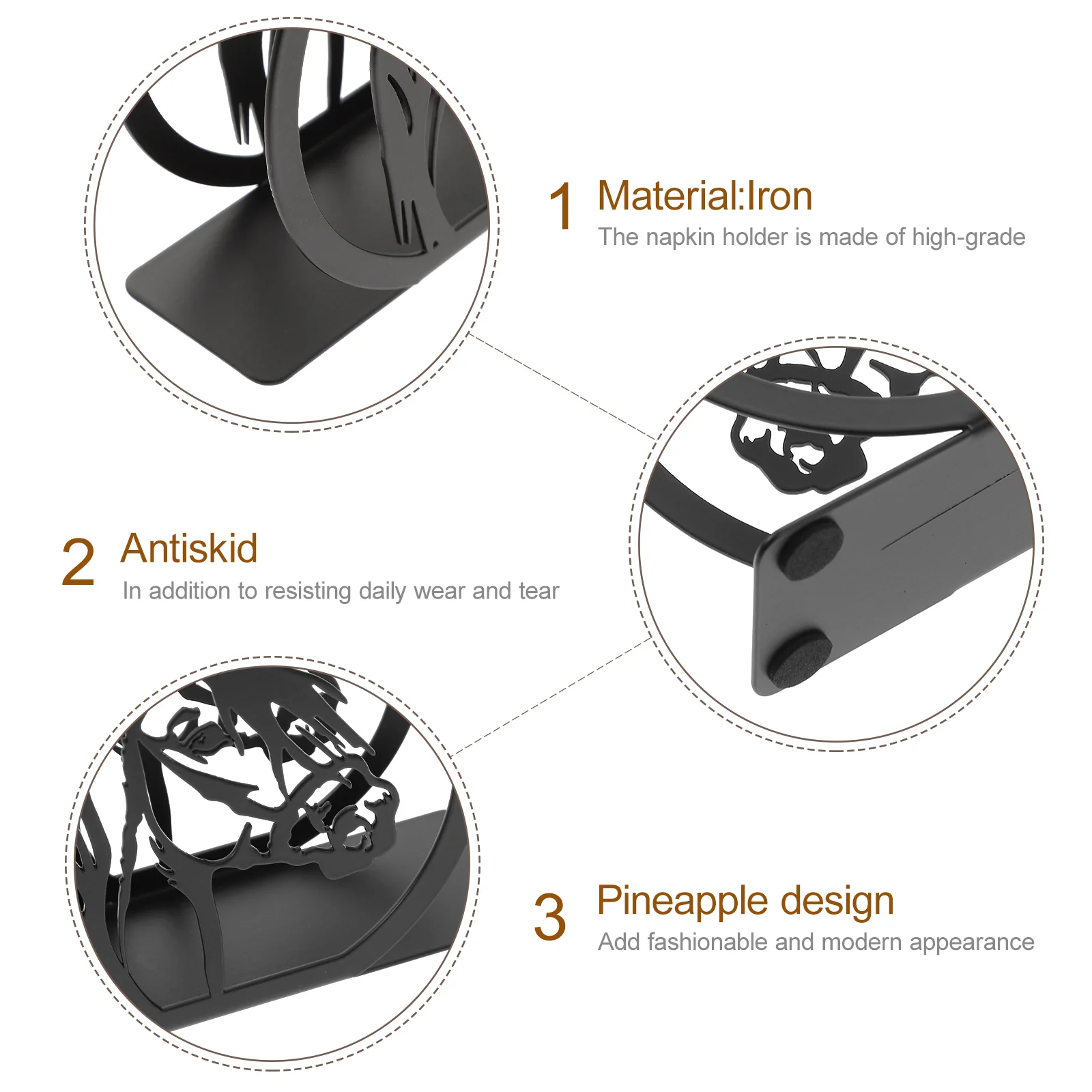 1 Material:Iron
The napkin holder is made of high-grade

2 Antiskid
In addition to resisting daily wear and tear

3 Pineapple design
Add fashionable and modern appearance