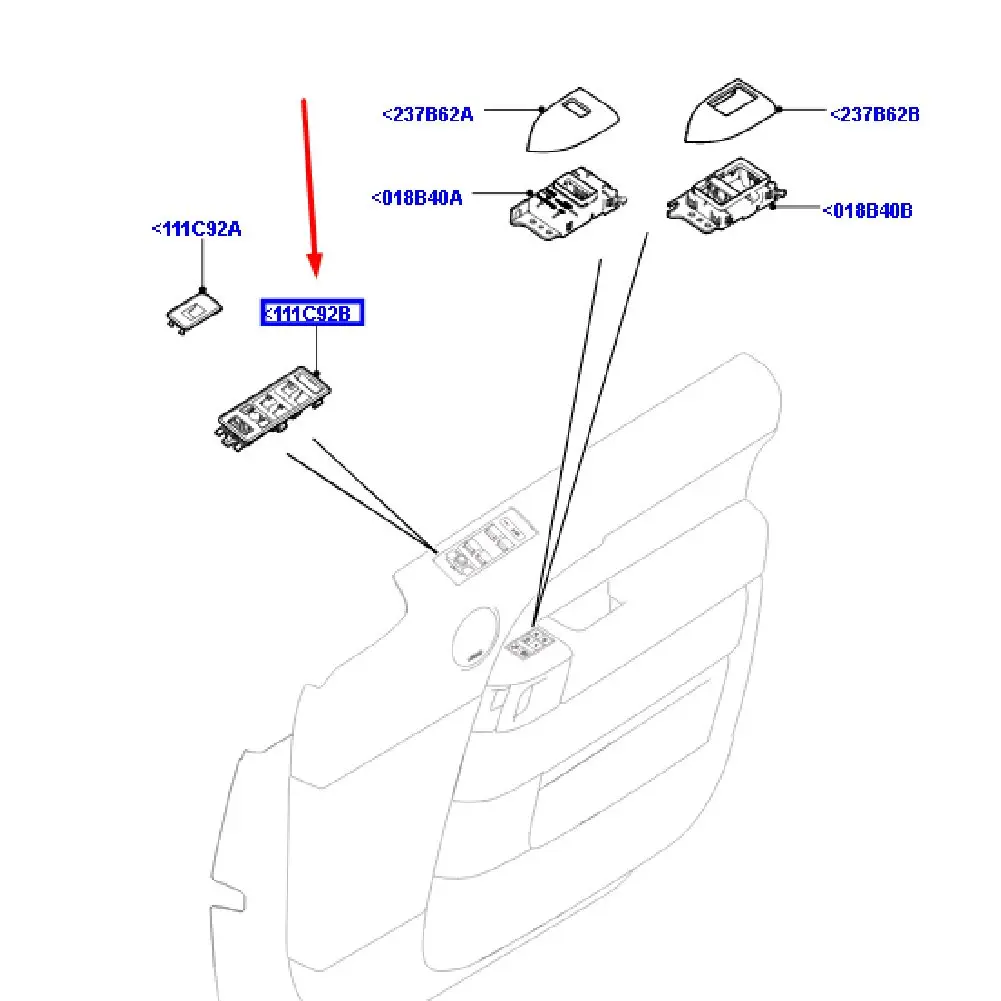 <237B62A
<237B62B
<018B40A
<018B40B
<111C92A
<111C92B