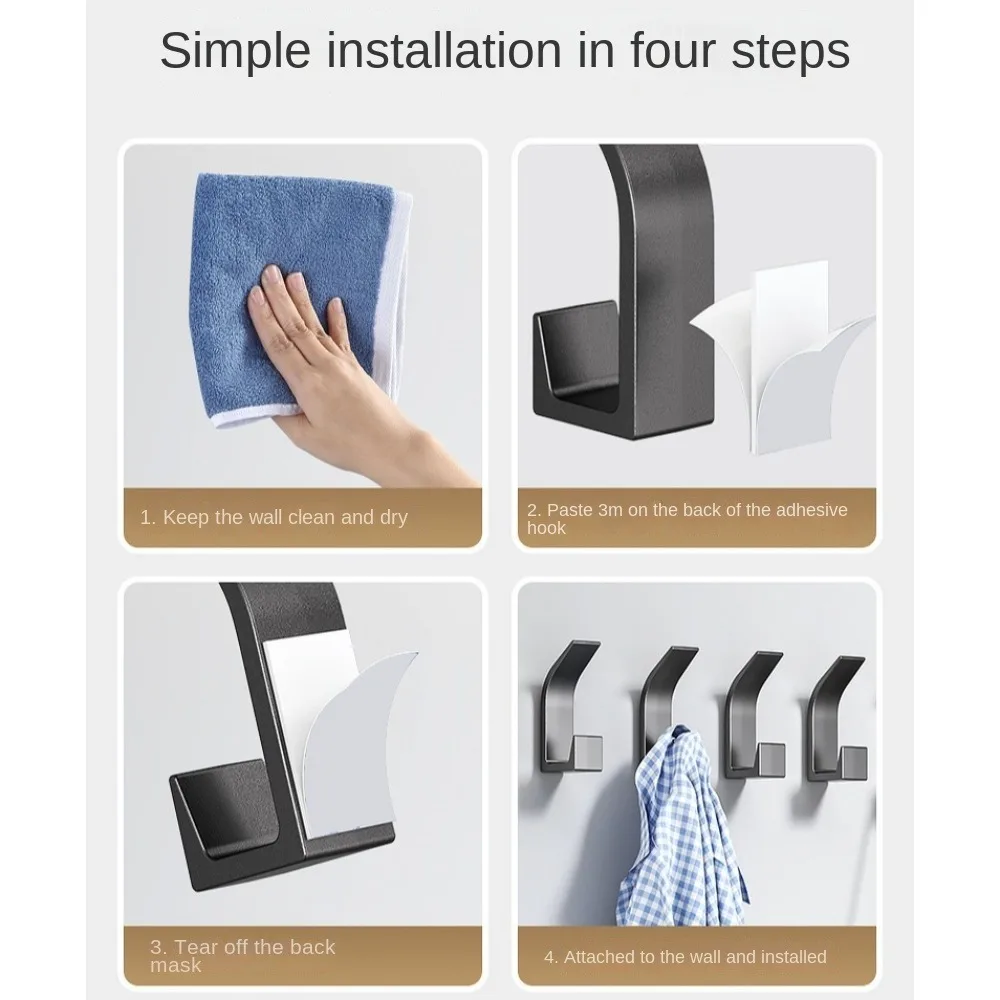 Simple installation in four steps

1. Keep the wall clean and dry

2. Paste 3m on the back of the adhesive hook

3. Tear off the back mask

4. Attached to the wall and installed