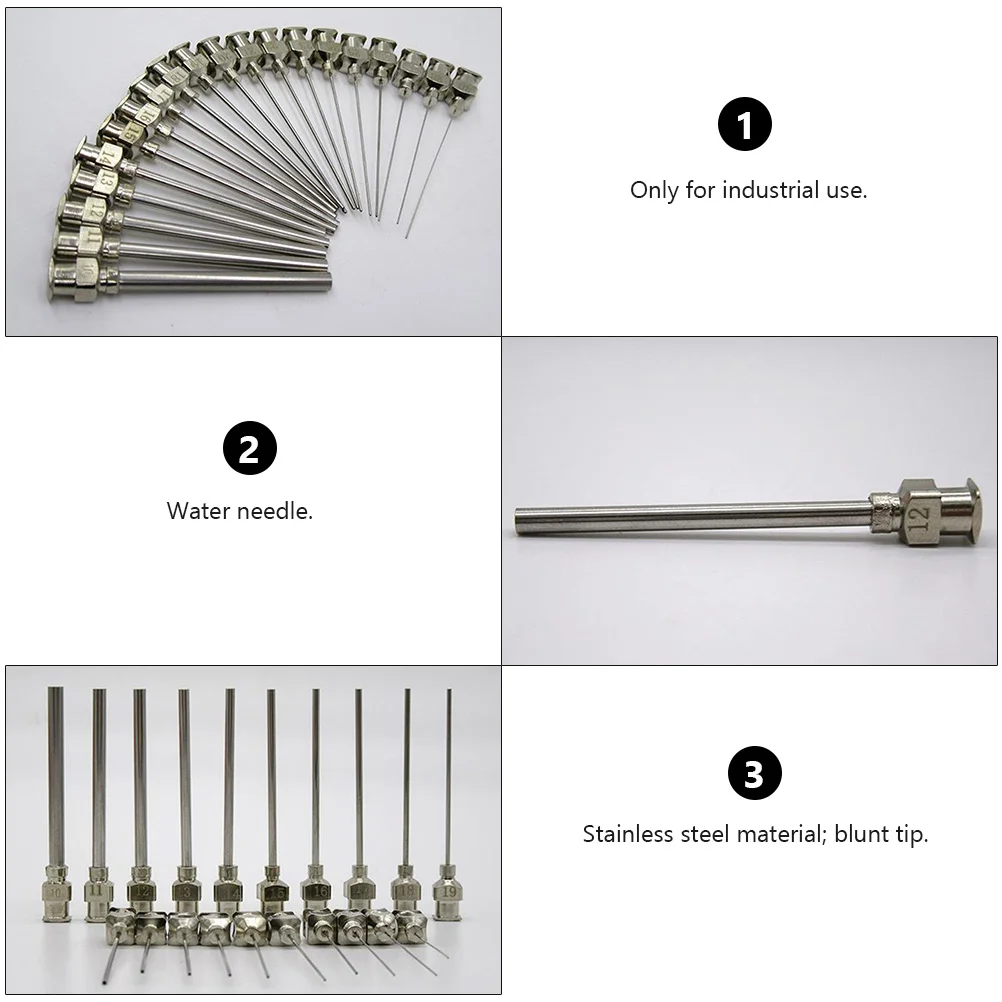 1
Only for industrial use.

2
Water needle.

12

3
Stainless steel material; blunt tip.