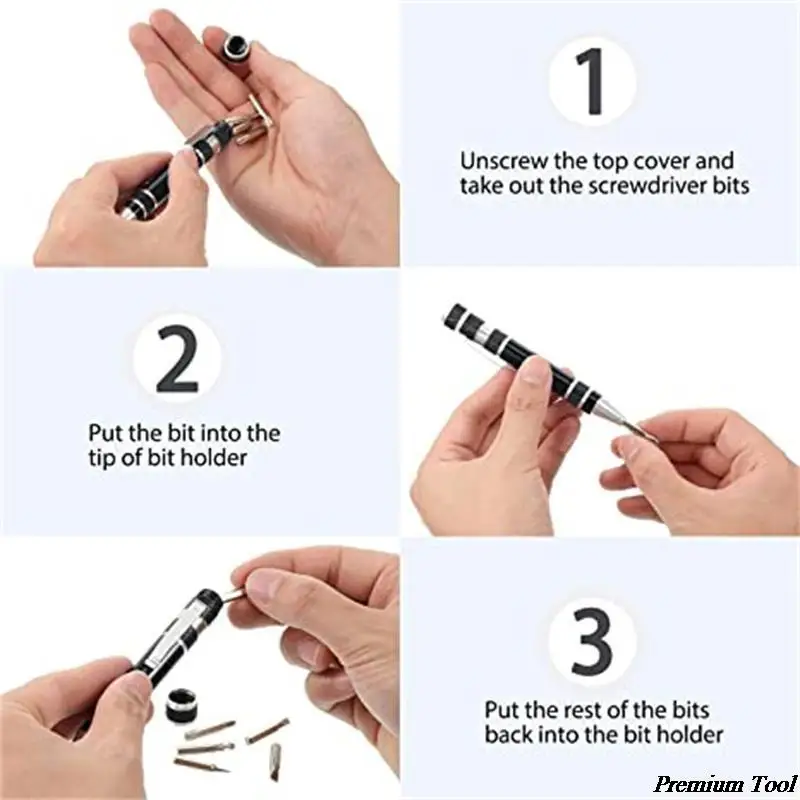 1

Unscrew the top cover and take out the screwdriver bits

2

Put the bit into the tip of bit holder

3

Put the rest of the bits back into the bit holder

Premium Tool