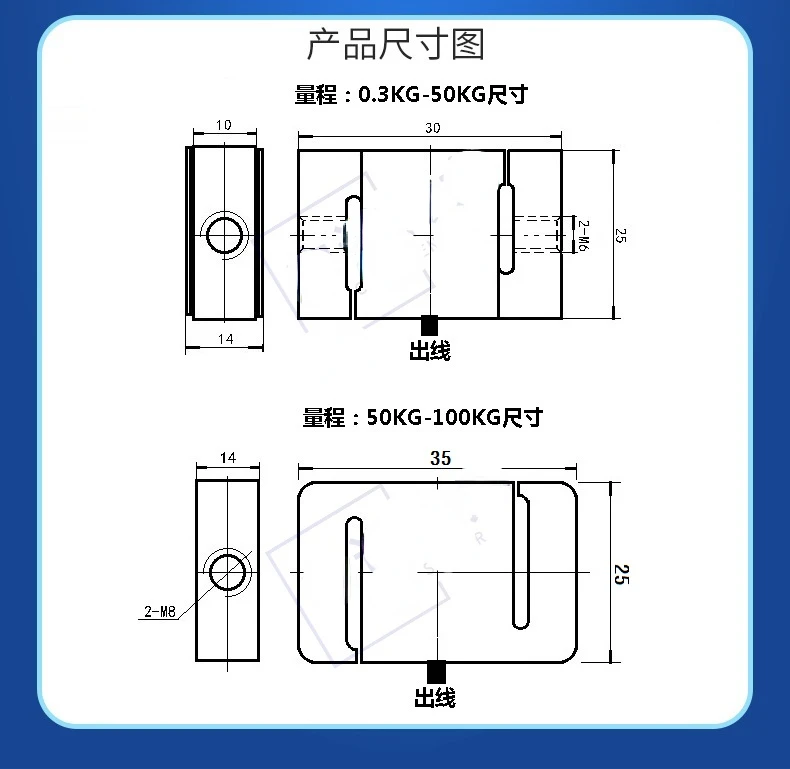 产品尺寸图

量程：0.3KG-50KG尺寸

10

30

2-M6

25

14

出线

量程：50KG-100KG尺寸

14

35

25

2-M8

出线