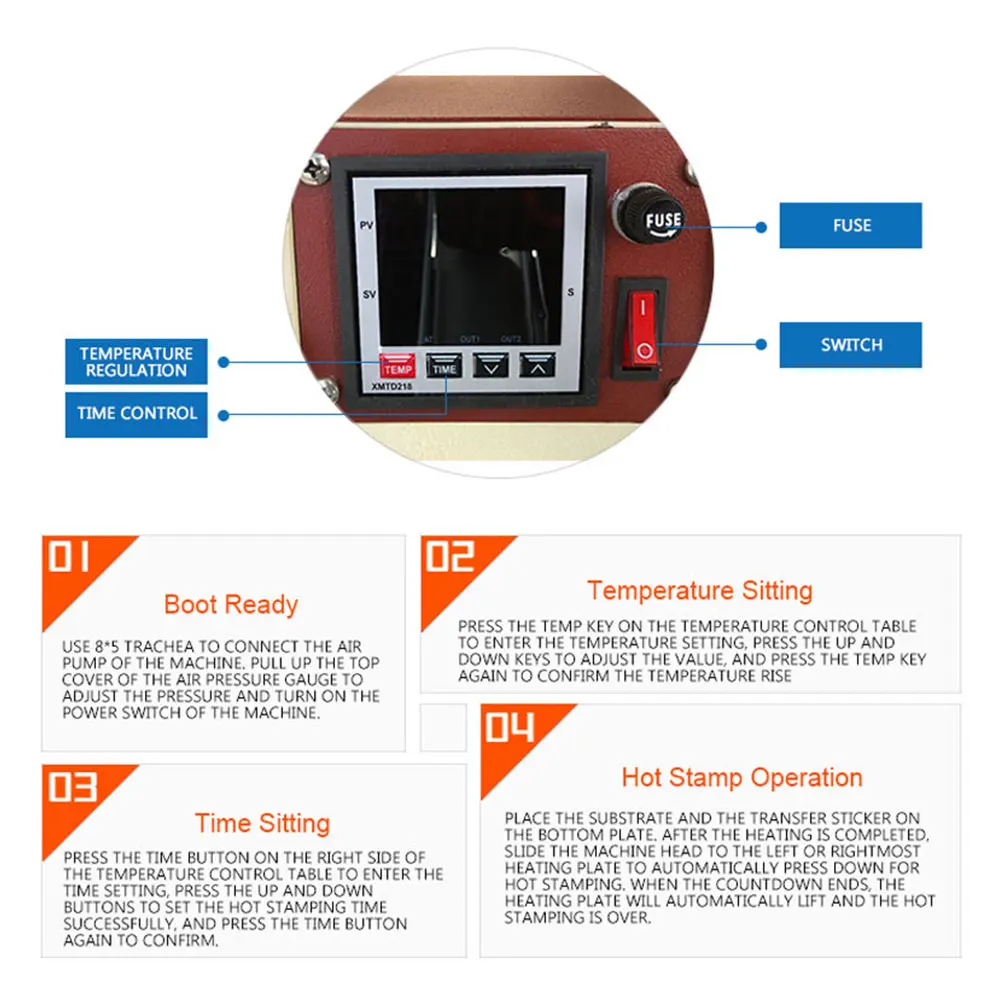 PV

SV

S

AT OUT1 OUT2

TEMP TIME

XMTD218

FUSE

FUSE

SWITCH

TEMPERATURE REGULATION

TIME CONTROL

01

Boot Ready

USE 8*5 TRACHEA TO CONNECT THE AIR PUMP OF THE MACHINE. PULL UP THE TOP COVER OF THE AIR PRESSURE GAUGE TO ADJUST THE PRESSURE AND TURN ON THE POWER SWITCH OF THE MACHINE.

02

Temperature Sitting

PRESS THE TEMP KEY ON THE TEMPERATURE CONTROL TABLE TO ENTER THE TEMPERATURE SETTING, PRESS THE UP AND DOWN KEYS TO ADJUST THE VALUE, AND PRESS THE TEMP KEY AGAIN TO CONFIRM THE TEMPERATURE RISE

03

Time Sitting

PRESS THE TIME BUTTON ON THE RIGHT SIDE OF THE TEMPERATURE CONTROL TABLE TO ENTER THE TIME SETTING, PRESS THE UP AND DOWN BUTTONS TO SET THE HOT STAMPING TIME SUCCESSFULLY, AND PRESS THE TIME BUTTON AGAIN TO CONFIRM.

04

Hot Stamp Operation

PLACE THE SUBSTRATE AND THE TRANSFER STICKER ON THE BOTTOM PLATE. AFTER THE HEATING IS COMPLETED, SLIDE THE MACHINE HEAD TO THE LEFT OR RIGHTMOST HEATING PLATE TO AUTOMATICALLY PRESS DOWN FOR HOT STAMPING. WHEN THE COUNTDOWN ENDS, THE HEATING PLATE WILL AUTOMATICALLY LIFT AND THE HOT STAMPING IS OVER.