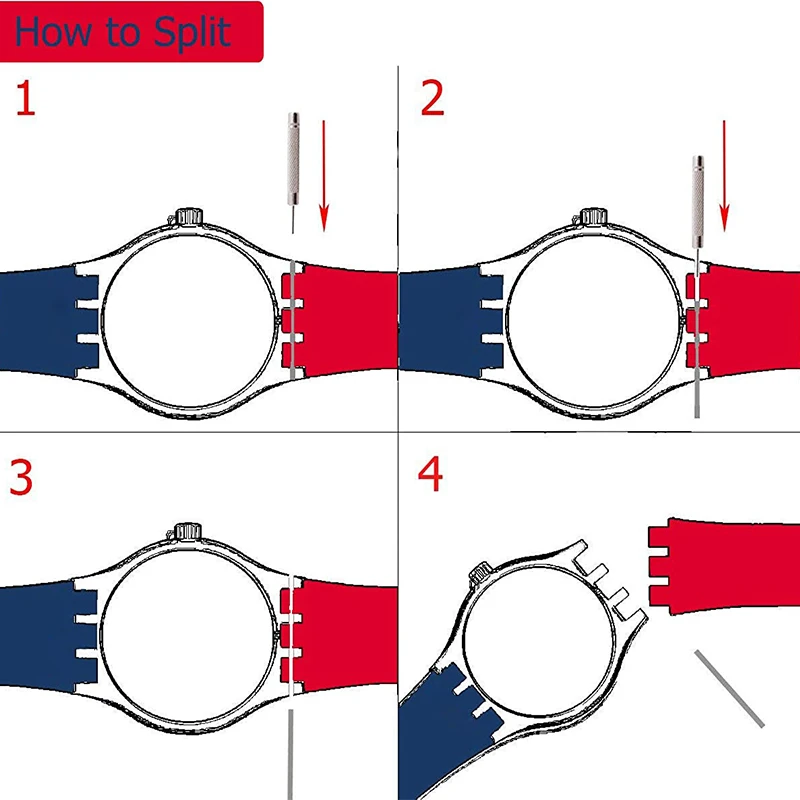 How to Split

1

2

3

4