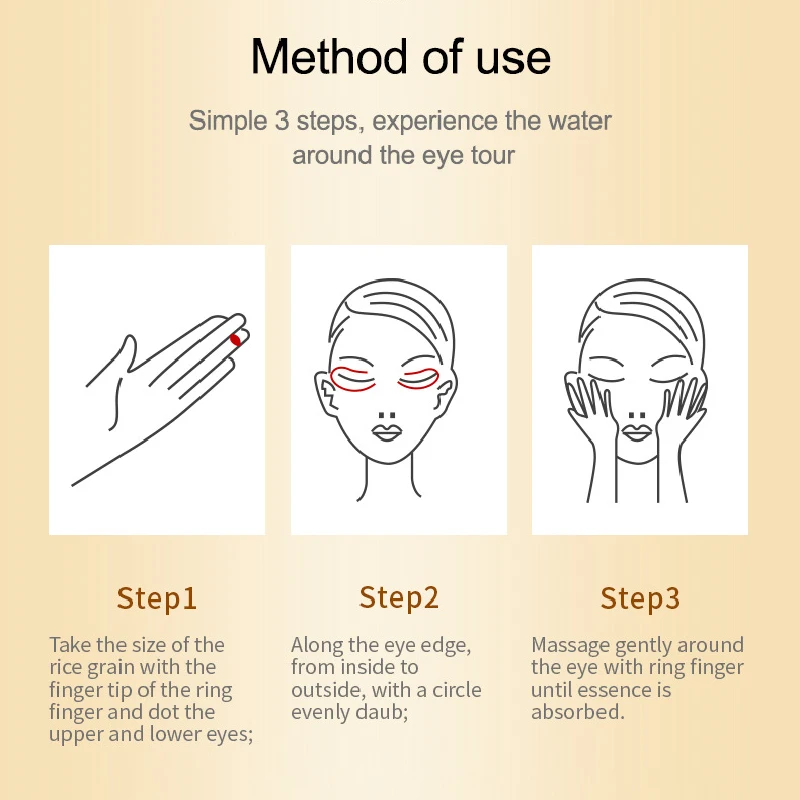 Method of use

Simple 3 steps, experience the water around the eye tour

Step1

Take the size of the rice grain with the finger tip of the ring finger and dot the upper and lower eyes;

Step2

Along the eye edge, from inside to outside, with a circle evenly daub;

Step3

Massage gently around the eye with ring finger until essence is absorbed.