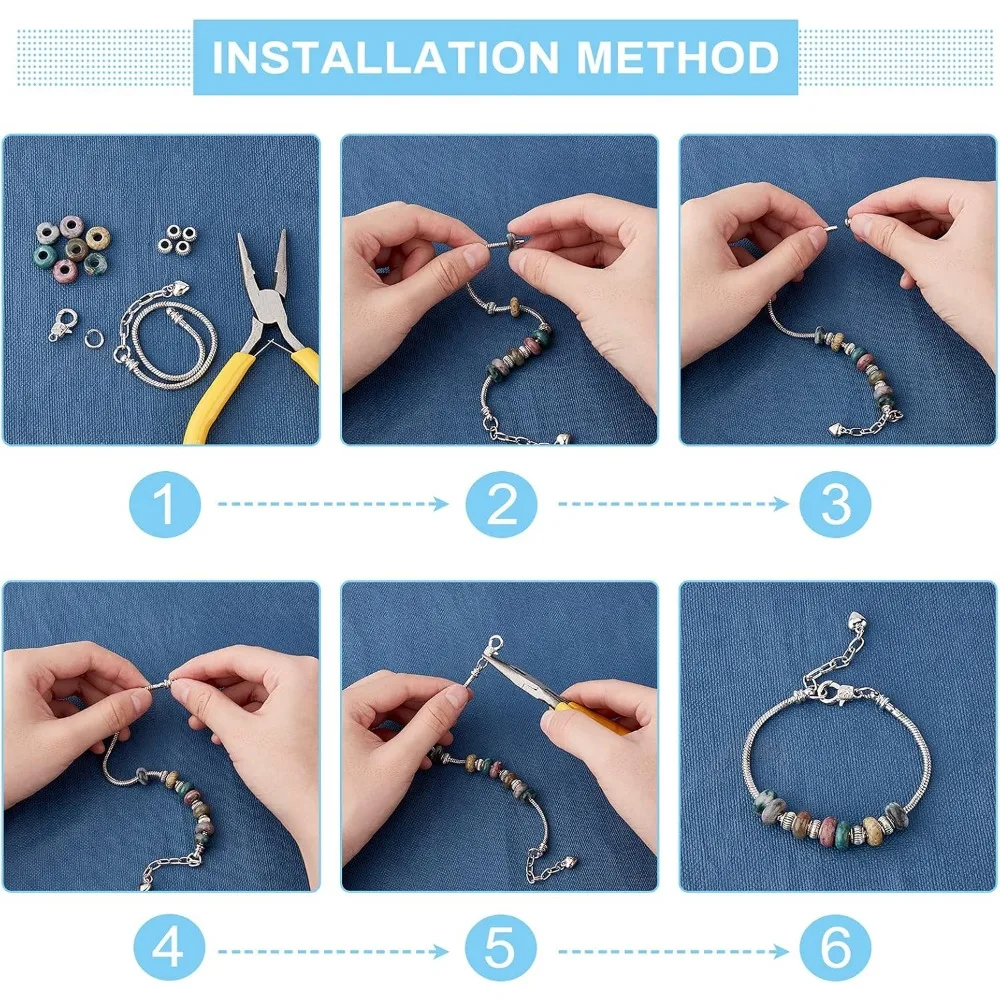 INSTALLATION METHOD

1

2

3

4

5

6