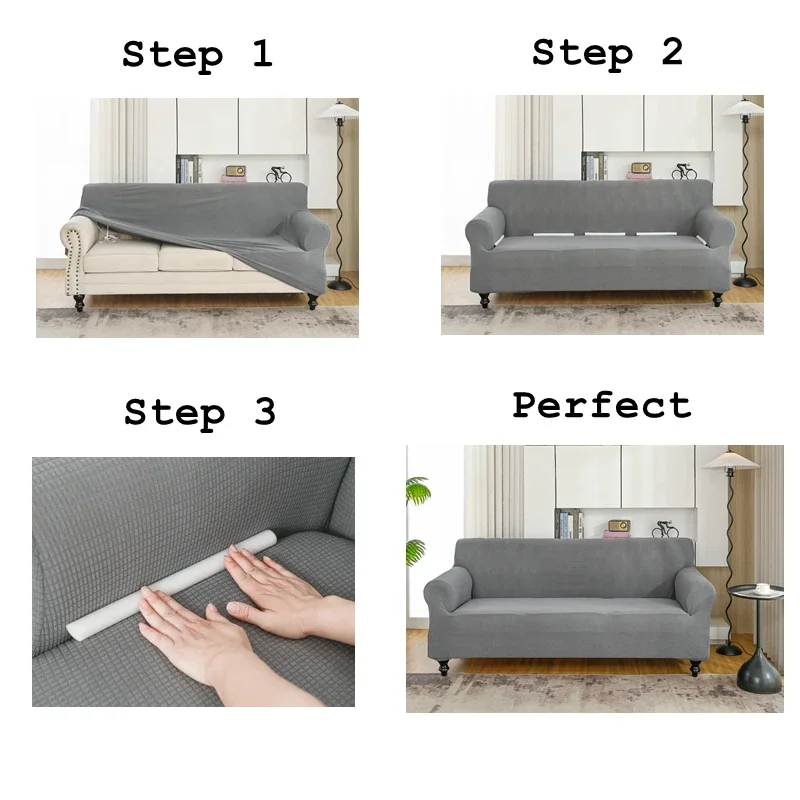 Step 1

Step 2

Step 3

Perfect