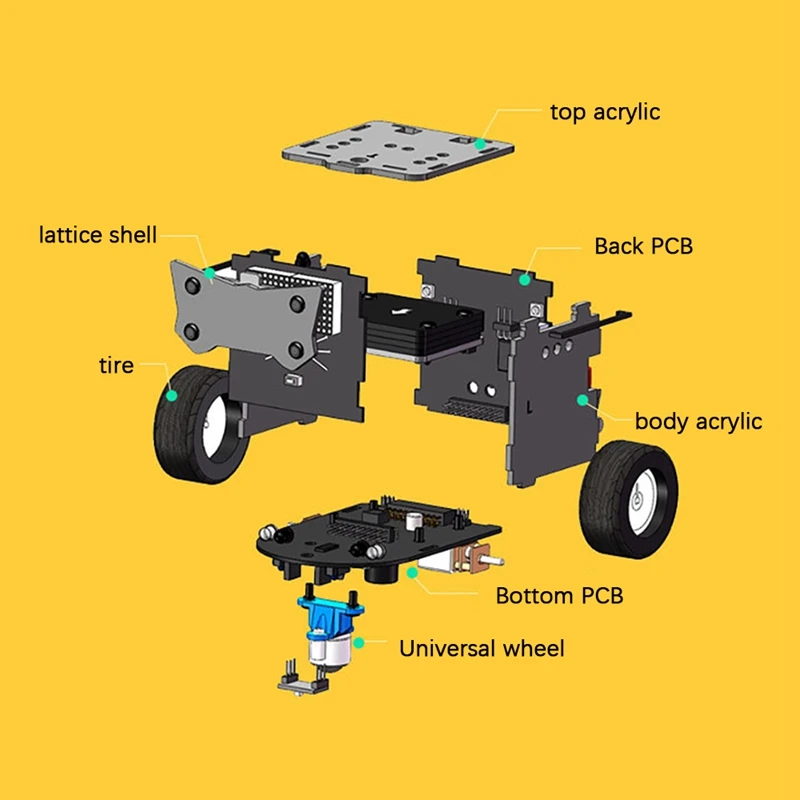 top acrylic

lattice shell

Back PCB

tire

body acrylic

Bottom PCB

Universal wheel