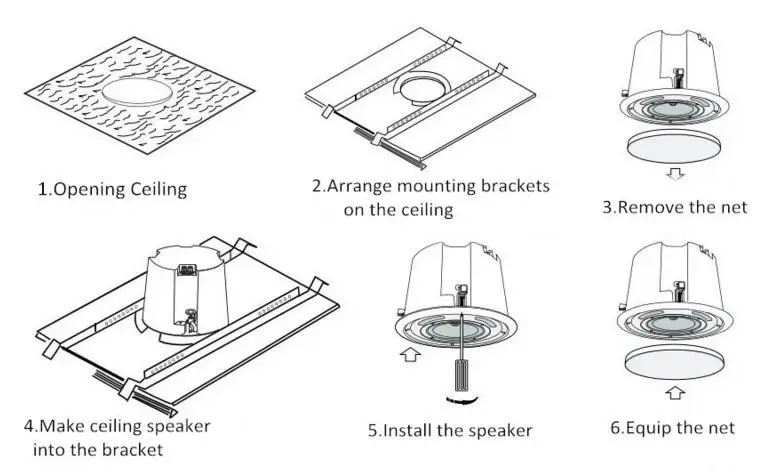 1.Opening Ceiling

2.Arrange mounting brackets on the ceiling

3.Remove the net

4.Make ceiling speaker into the bracket

5.Install the speaker

6.Equip the net