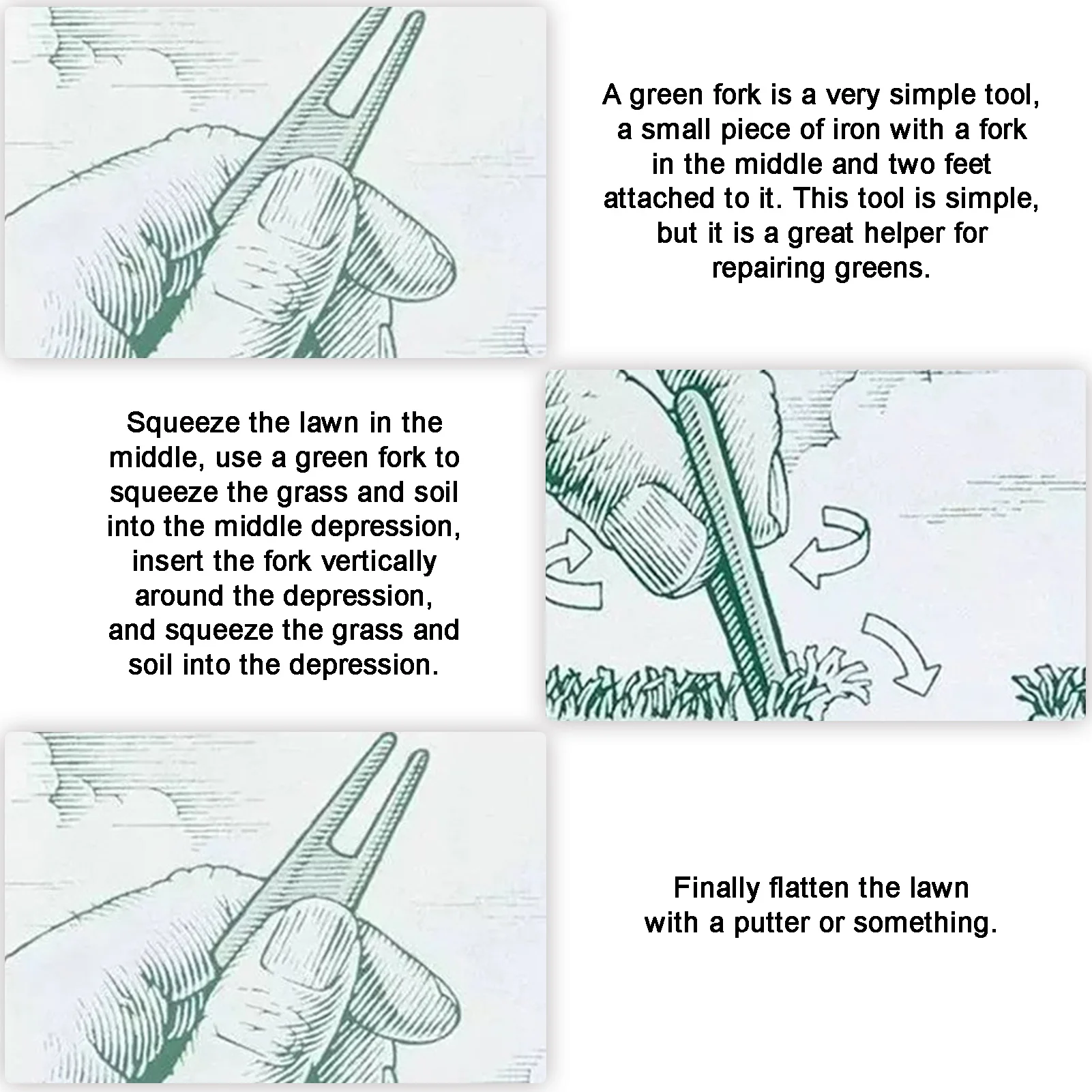 A green fork is a very simple tool, a small piece of iron with a fork in the middle and two feet attached to it. This tool is simple, but it is a great helper for repairing greens.

Squeeze the lawn in the middle, use a green fork to squeeze the grass and soil into the middle depression, insert the fork vertically around the depression, and squeeze the grass and soil into the depression.

Finally flatten the lawn with a putter or something.