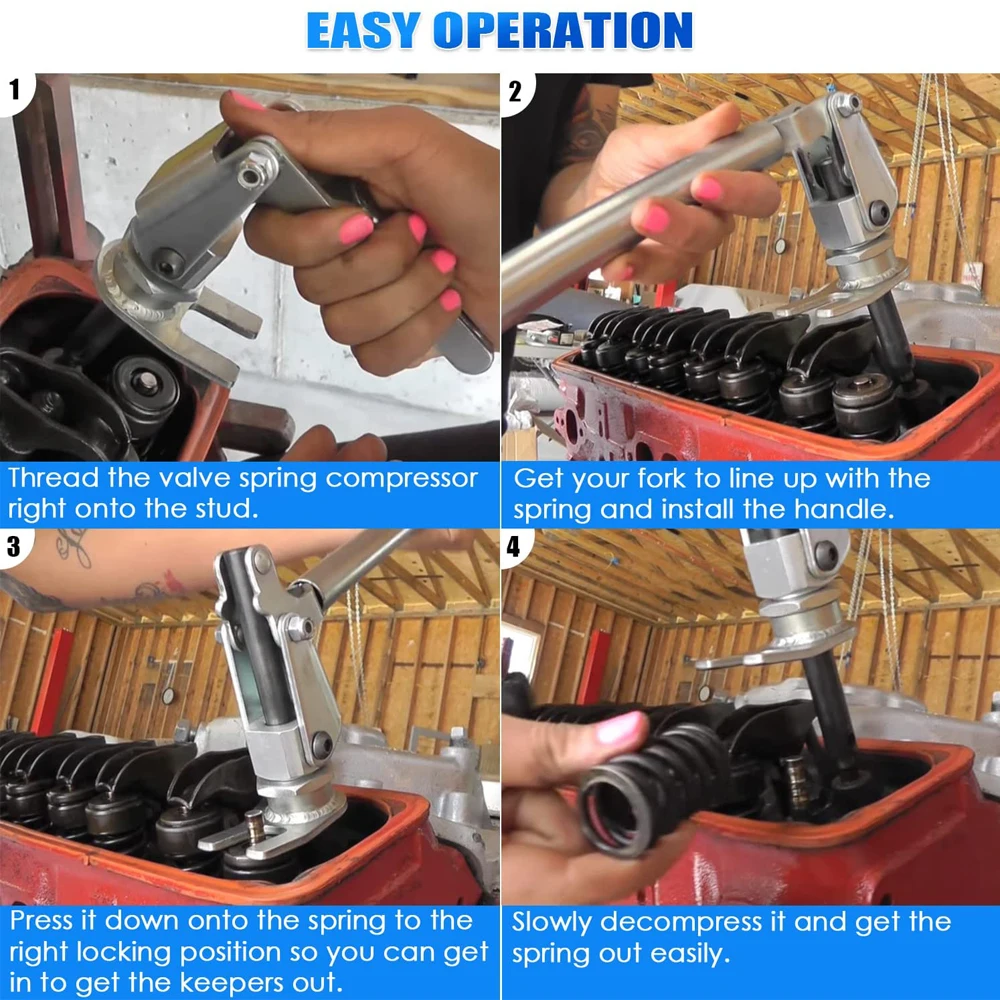 EASY OPERATION

1

Thread the valve spring compressor right onto the stud.

2

Get your fork to line up with the spring and install the handle.

3

Press it down onto the spring to the right locking position so you can get in to get the keepers out.

4

Slowly decompress it and get the spring out easily.