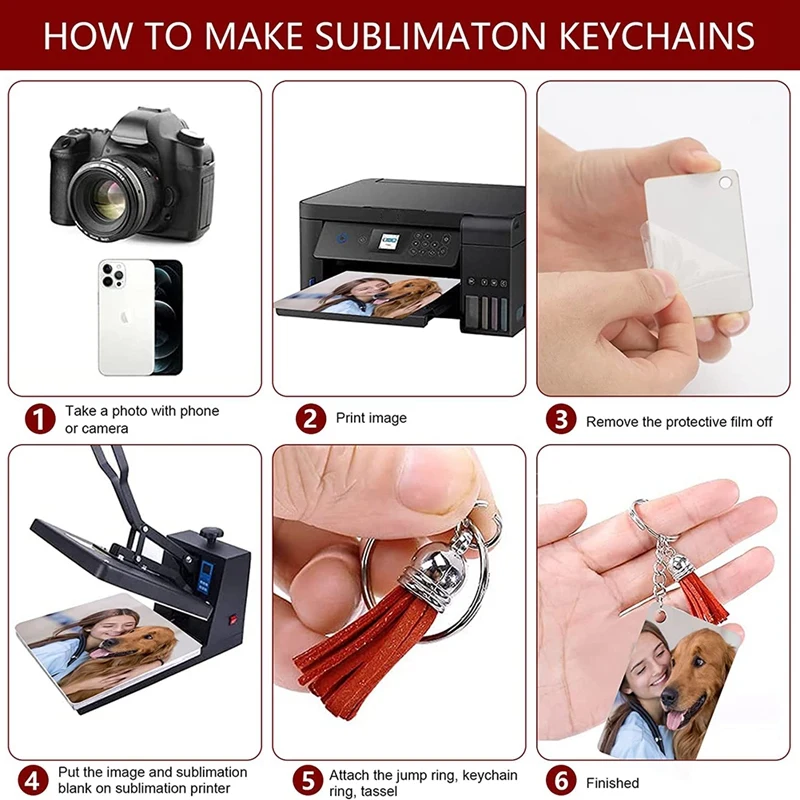 HOW TO MAKE SUBLIMATON KEYCHAINS

1 Take a photo with phone or camera

2 Print image

3 Remove the protective film off

4 Put the image and sublimation blank on sublimation printer

5 Attach the jump ring, keychain ring, tassel

6 Finished