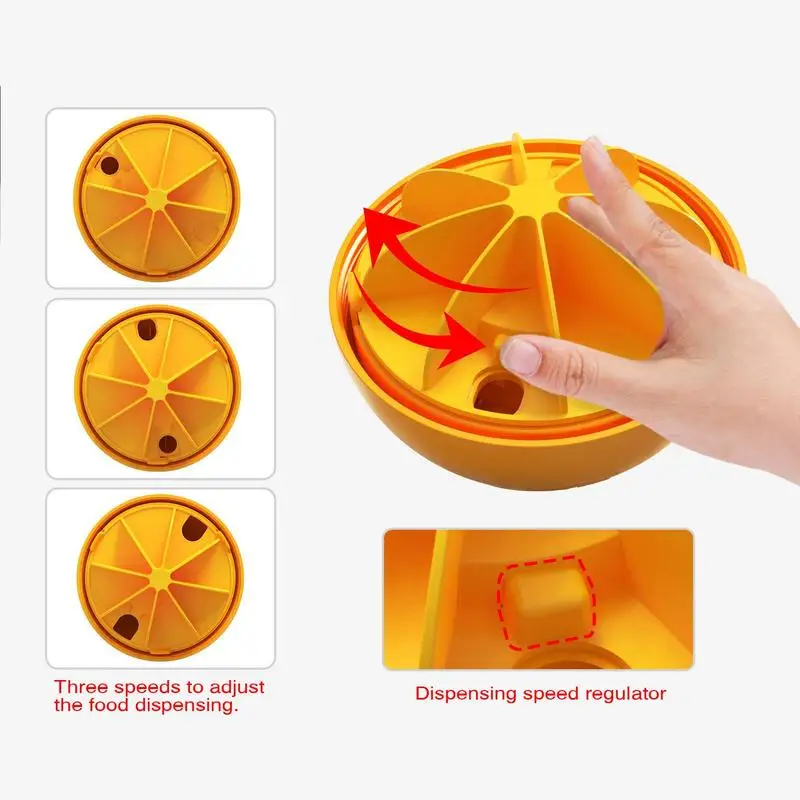 Three speeds to adjust the food dispensing.

Dispensing speed regulator