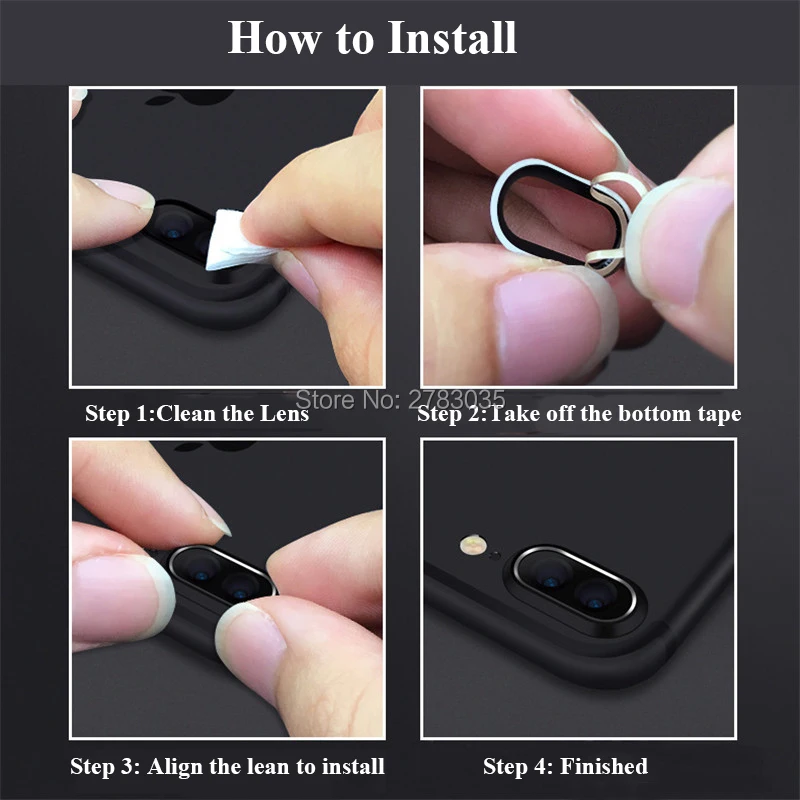 How to Install

Store No: 2783035

Step 1:Clean the Lens

Step 2:Take off the bottom tape

Step 3: Align the lean to install

Step 4: Finished