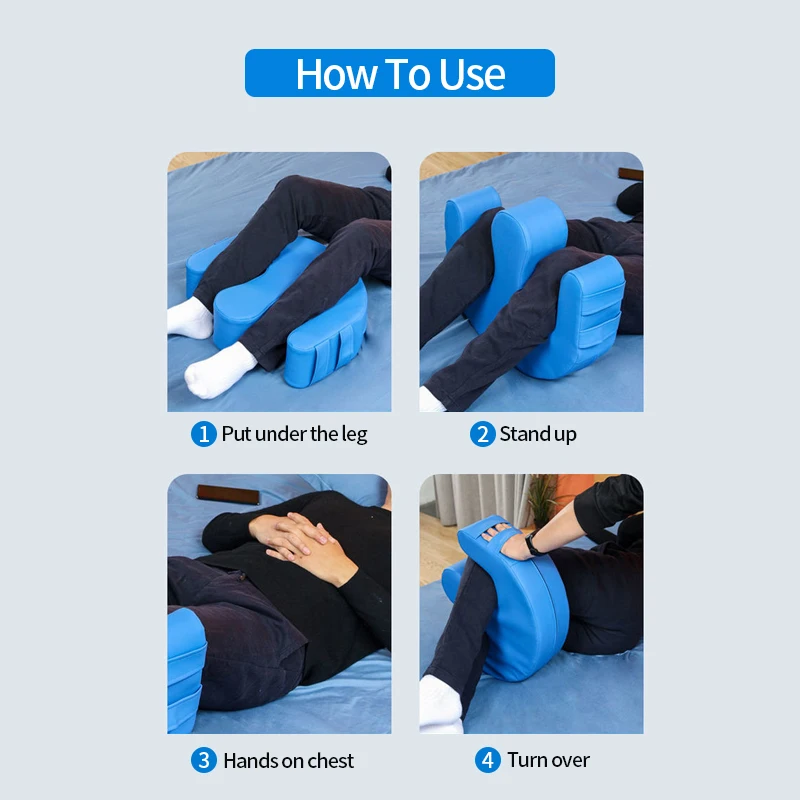 How To Use

1 Put under the leg

2 Stand up

3 Hands on chest

4 Turn over