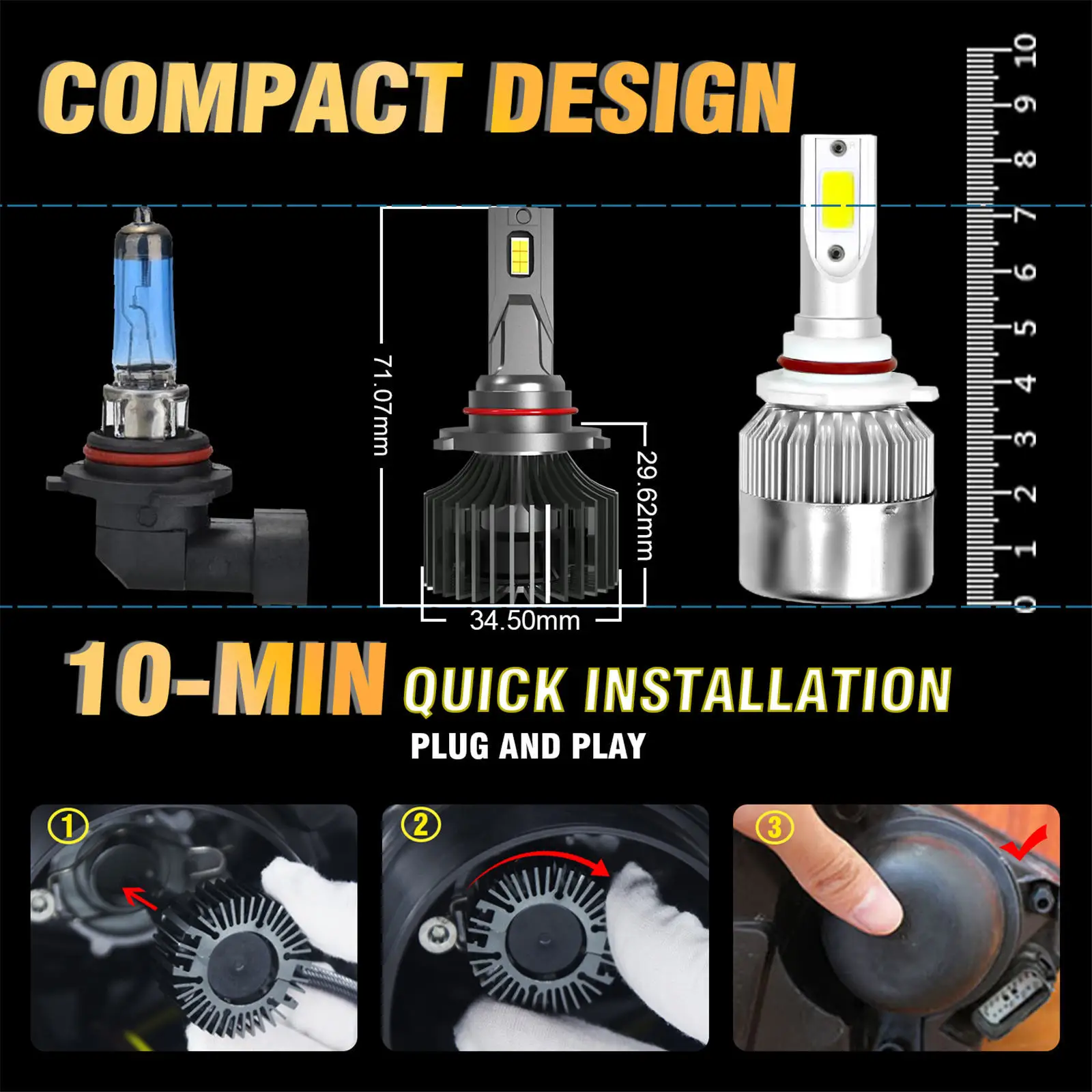 COMPACT DESIGN

10
9
8
7
6
5
4
3
2
1
0

71.07mm

29.62mm

34.50mm

10-MIN QUICK INSTALLATION

PLUG AND PLAY

①

②

③