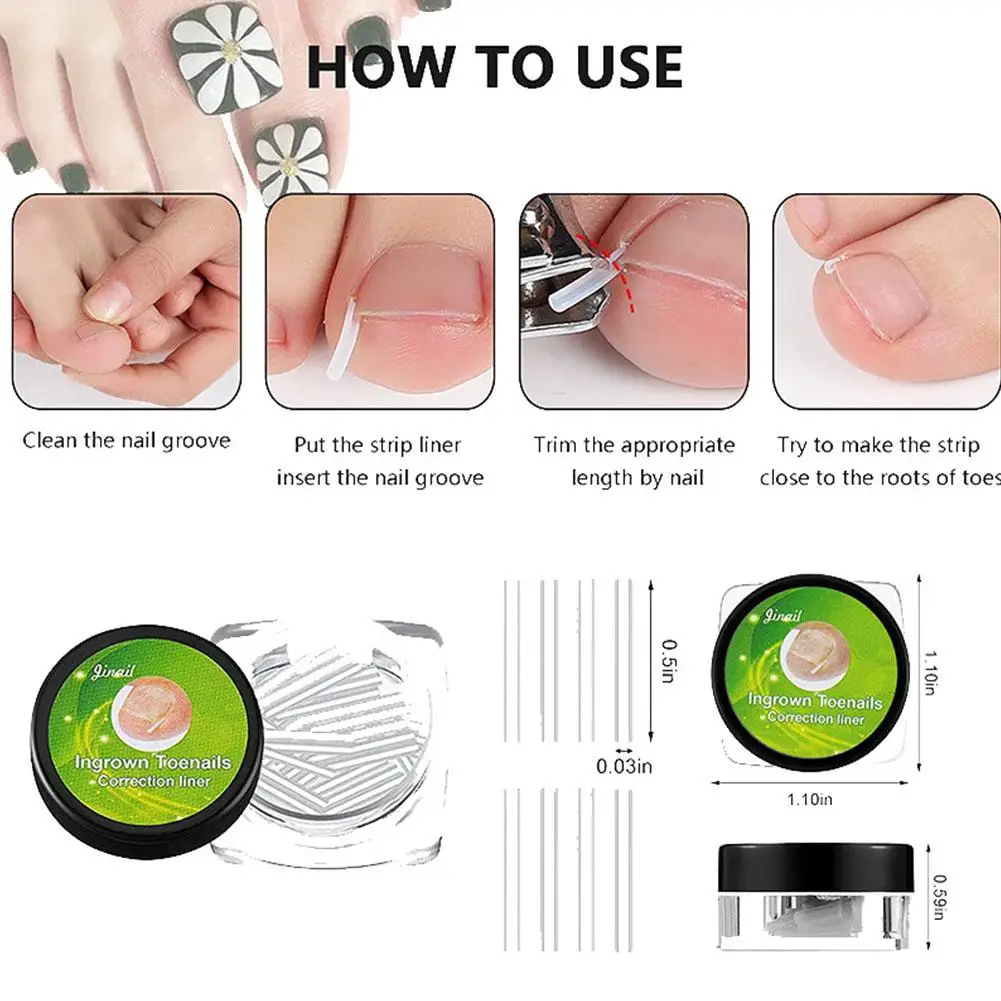 HOW TO USE

Clean the nail groove

Put the strip liner insert the nail groove

Trim the appropriate length by nail

Try to make the strip close to the roots of toes

Jinail
Ingrown Toenails
Correction liner

0.5in

0.03in

Jinail
Ingrown Toenails
Correction liner

1.10in

1.10in

0.59in