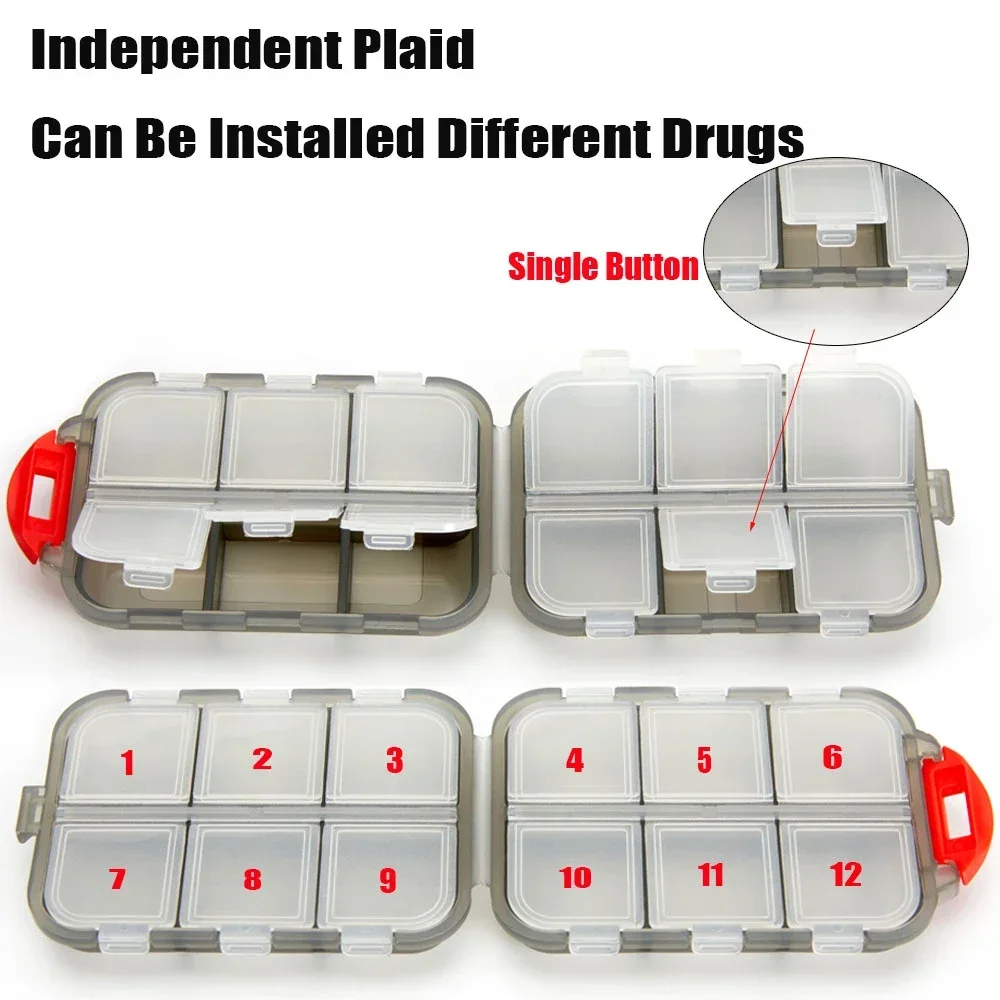 Independent Plaid
Can Be Installed Different Drugs

Single Button

1 2 3 4 5 6
7 8 9 10 11 12